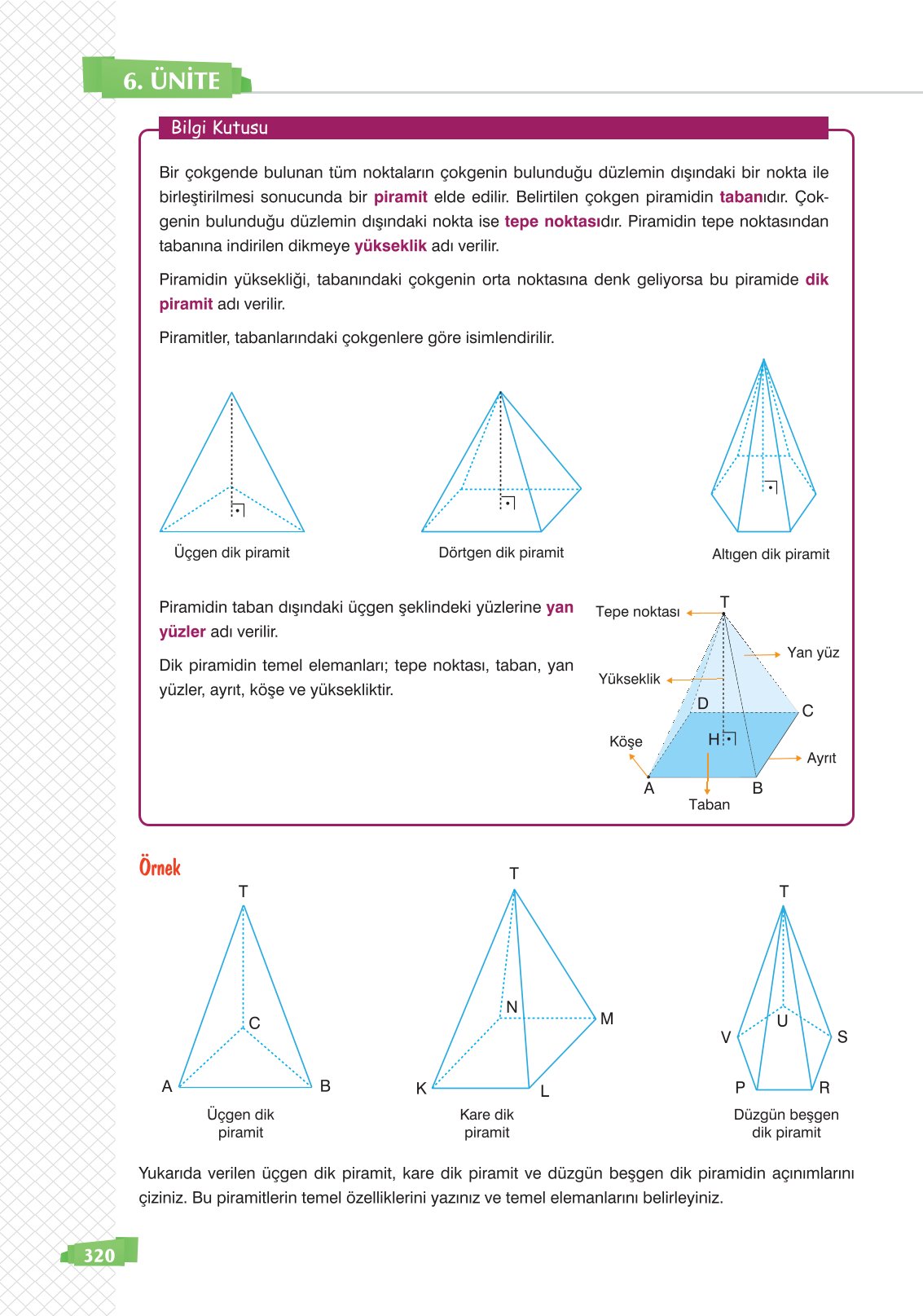 6. ÜNİTE

Bilgi Kutusu

Bir çokgende bulunan tüm noktaların çokgenin bulunduğu düzlemin dışındaki bir nokta ile birleştirilmesi sonucunda bir piramit elde edilir. Belirtilen çokgen piramidin tabanıdır. Çokgenin bulunduğu düzlemin dışındaki nokta ise tepe noktasıdır. Piramidin tepe noktasından tabanına indirilen dikmeye yükseklik adı verilir.

Piramidin yüksekliği, tabanındaki çokgenin orta noktasına denk geliyorsa bu piramide dik piramit adı verilir.

Piramitler, tabanlarındaki çokgenlere göre isimlendirilir.

Üçgen dik piramit

Dörtgen dik piramit

Altıgen dik piramit

Piramidin taban dışındaki üçgen şeklindeki yüzlerine yan yüzler adı verilir.

Dik piramidin temel elemanları; tepe noktası, taban, yan yüzler, ayrıt, köşe ve yüksekliktir.

Tepe noktası
T
Yan yüz
Yükseklik
D
C
Köşe
H
Ayrıt
A
B
Taban

Örnek

T
C
A
B
Üçgen dik piramit

T
N
M
K
L
Kare dik piramit

T
U
V
S
P
R
Düzgün beşgen dik piramit

Yukarıda verilen üçgen dik piramit, kare dik piramit ve düzgün beşgen dik piramidin açınımlarını çiziniz. Bu piramitlerin temel özelliklerini yazınız ve temel elemanlarını belirleyiniz.

320