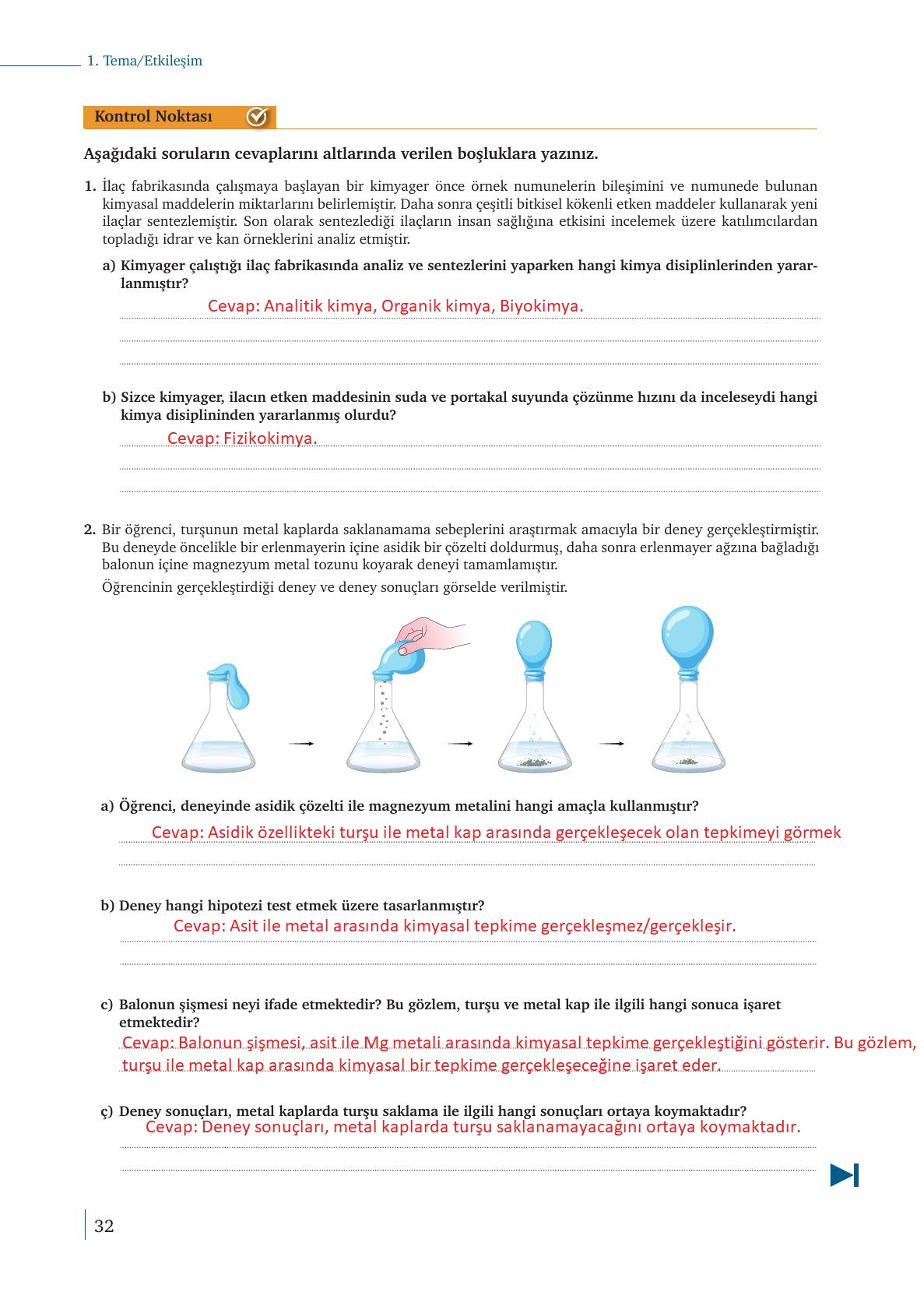 1. Tema/Etkileşim

Kontrol Noktası

Aşağıdaki soruların cevaplarını altlarında verilen boşluklara yazınız.

1. İlaç fabrikasında çalışmaya başlayan bir kimyager önce örnek numunelerin bileşimini ve numunede bulunan kimyasal maddelerin miktarlarını belirlemiştir. Daha sonra çeşitli bitkisel kökenli etken maddeler kullanarak yeni ilaçlar sentezlemiştir. Son olarak sentezlediği ilaçların insan sağlığına etkisini incelemek üzere katılımcılardan topladığı idrar ve kan örneklerini analiz etmiştir.

a) Kimyager çalıştığı ilaç fabrikasında analiz ve sentezlerini yaparken hangi kimya disiplinlerinden yararlanmıştır?

Cevap: Analitik kimya, Organik kimya, Biyokimya.

b) Sizce kimyager, ilacın etken maddesinin suda ve portakal suyunda çözünme hızını da inceleseydi hangi kimya disiplininden yararlanmış olurdu?

Cevap: Fizikokimya.

2. Bir öğrenci, turşunun metal kaplarda saklanamama sebeplerini araştırmak amacıyla bir deney gerçekleştirmiştir. Bu deneyde öncelikle bir erlenmayerin içine asidik bir çözelti doldurmuş, daha sonra erlenmayer ağzına bağladığı balonun içine magnezyum metal tozunu koyarak deneyi tamamlamıştır.

Öğrencinin gerçekleştirdiği deney ve deney sonuçları görselde verilmiştir.

a) Öğrenci, deneyinde asidik çözelti ile magnezyum metalini hangi amaçla kullanmıştır?

Cevap: Asidik özellikteki turşu ile metal kap arasında gerçekleşecek olan tepkimeyi görmek

b) Deney hangi hipotezi test etmek üzere tasarlanmıştır?

Cevap: Asit ile metal arasında kimyasal tepkime gerçekleşmez/gerçekleşir.

c) Balonun şişmesi neyi ifade etmektedir? Bu gözlem, turşu ve metal kap ile ilgili hangi sonuca işaret etmektedir?

Cevap: Balonun şişmesi, asit ile Mg metali arasında kimyasal tepkime gerçekleştiğini gösterir. Bu gözlem, turşu ile metal kap arasında kimyasal bir tepkime gerçekleşeceğine işaret eder.

ç) Deney sonuçları, metal kaplarda turşu saklama ile ilgili hangi sonuçları ortaya koymaktadır?

Cevap: Deney sonuçları, metal kaplarda turşu saklanamayacağını ortaya koymaktadır.

32