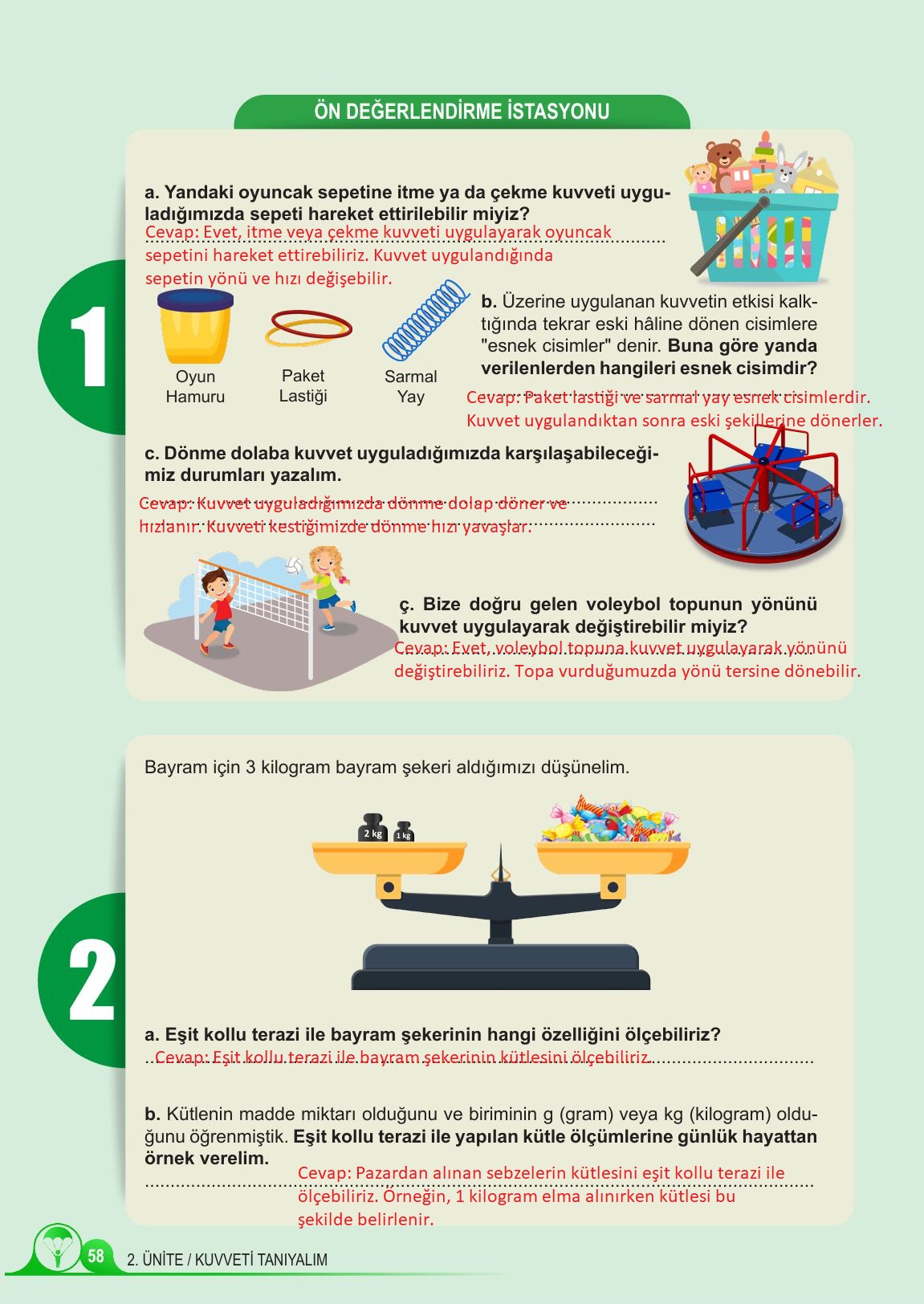 ÖN DEĞERLENDİRME İSTASYONU

1

a. Yandaki oyuncak sepetine itme ya da çekme kuvveti uyguladığımızda sepeti hareket ettirilebilir miyiz?
Cevap: Evet, itme veya çekme kuvveti uygulayarak oyuncak sepetini hareket ettirebiliriz. Kuvvet uygulandığında sepetin yönü ve hızı değişebilir.

Oyun Hamuru
Paket Lastiği
Sarmal Yay

b. Üzerine uygulanan kuvvetin etkisi kalktığında tekrar eski hâline dönen cisimlere "esnek cisimler" denir. Buna göre yanda verilenlerden hangileri esnek cisimdir?
Cevap: Paket lastiği ve sarmal yay esnek cisimlerdir. Kuvvet uygulandıktan sonra eski şekillerine dönerler.

c. Dönme dolaba kuvvet uyguladığımızda karşılaşabileceğimiz durumları yazalım.
Cevap: Kuvvet uyguladığımızda dönme dolap döner ve hızlanır. Kuvveti kestiğimizde dönme hızı yavaşlar.

ç. Bize doğru gelen voleybol topunun yönünü kuvvet uygulayarak değiştirebilir miyiz?
Cevap: Evet, voleybol topuna kuvvet uygulayarak yönünü değiştirebiliriz. Topa vurduğumuzda yönü tersine dönebilir.

2

Bayram için 3 kilogram bayram şekeri aldığımızı düşünelim.

2 kg
1 kg

a. Eşit kollu terazi ile bayram şekerinin hangi özelliğini ölçebiliriz?
Cevap: Eşit kollu terazi ile bayram şekerinin kütlesini ölçebiliriz.

b. Kütlenin madde miktarı olduğunu ve biriminin g (gram) veya kg (kilogram) olduğunu öğrenmiştik. Eşit kollu terazi ile yapılan kütle ölçümlerine günlük hayattan örnek verelim.
Cevap: Pazardan alınan sebzelerin kütlesini eşit kollu terazi ile ölçebiliriz. Örneğin, 1 kilogram elma alınırken kütlesi bu şekilde belirlenir.

58 2. ÜNİTE / KUVVETİ TANIYALIM