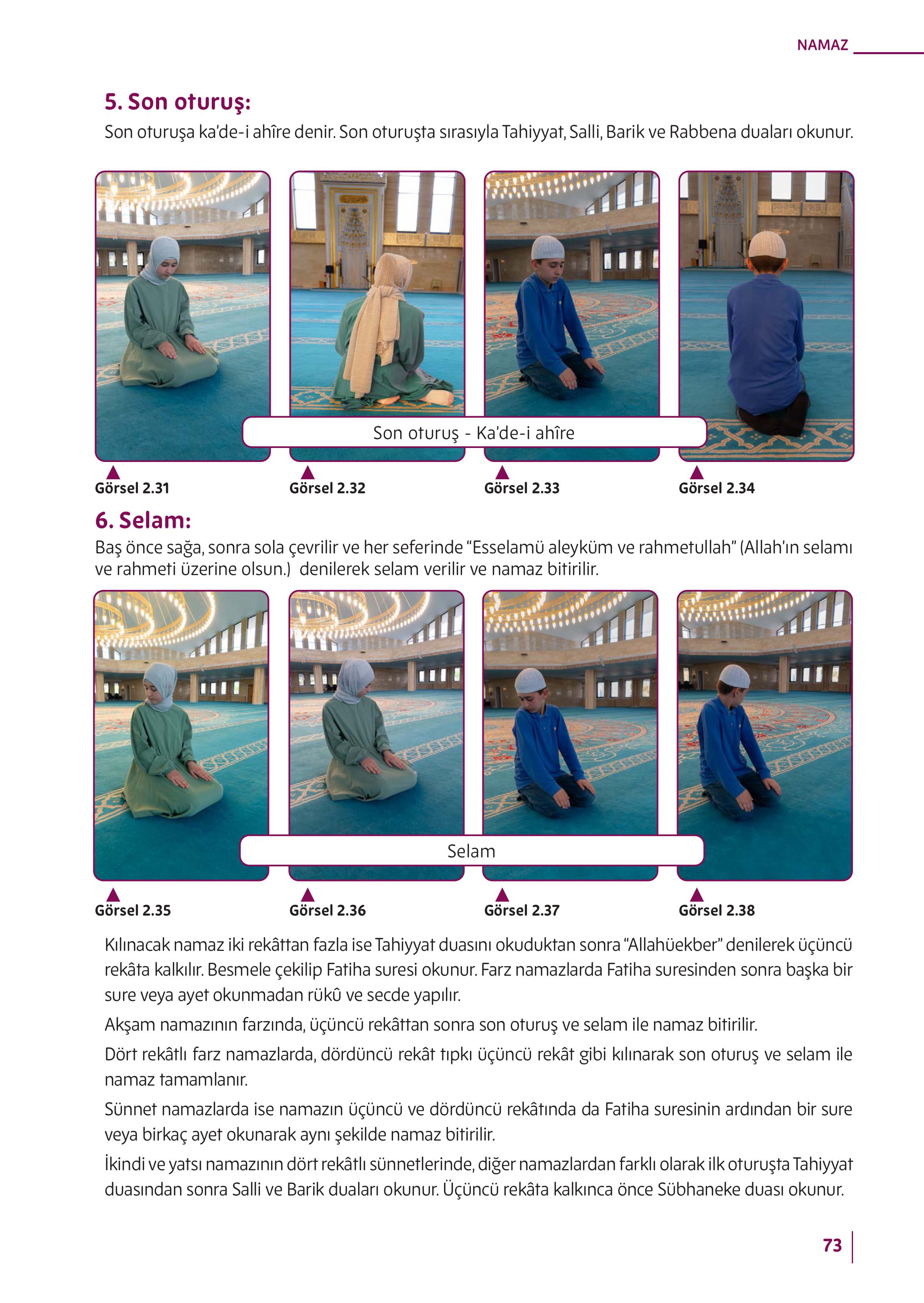 NAMAZ

5. Son oturuş:

Son oturuşa ka'de-i ahîre denir. Son oturuşta sırasıyla Tahiyyat, Salli, Barik ve Rabbena duaları okunur.

Son oturuş - Ka'de-i ahîre

Görsel 2.31

Görsel 2.32

Görsel 2.33

Görsel 2.34

6. Selam:

Baş önce sağa, sonra sola çevrilir ve her seferinde "Esselamü aleyküm ve rahmetullah" (Allah'ın selamı ve rahmeti üzerine olsun.) denilerek selam verilir ve namaz bitirilir.

Selam

Görsel 2.35

Görsel 2.36

Görsel 2.37

Görsel 2.38

Kılınacak namaz iki rekâttan fazla ise Tahiyyat duasını okuduktan sonra "Allahüekber" denilerek üçüncü rekâta kalkılır. Besmele çekilip Fatiha suresi okunur. Farz namazlarda Fatiha suresinden sonra başka bir sure veya ayet okunmadan rükû ve secde yapılır.

Akşam namazının farzında, üçüncü rekâttan sonra son oturuş ve selam ile namaz bitirilir.

Dört rekâtlı farz namazlarda, dördüncü rekât tıpkı üçüncü rekât gibi kılınarak son oturuş ve selam ile namaz tamamlanır.

Sünnet namazlarda ise namazın üçüncü ve dördüncü rekâtında da Fatiha suresinin ardından bir sure veya birkaç ayet okunarak aynı şekilde namaz bitirilir.

İkindi ve yatsı namazının dört rekâtlı sünnetlerinde, diğer namazlardan farklı olarak ilk oturuşta Tahiyyat duasından sonra Salli ve Barik duaları okunur. Üçüncü rekâta kalkınca önce Sübhaneke duası okunur.

73