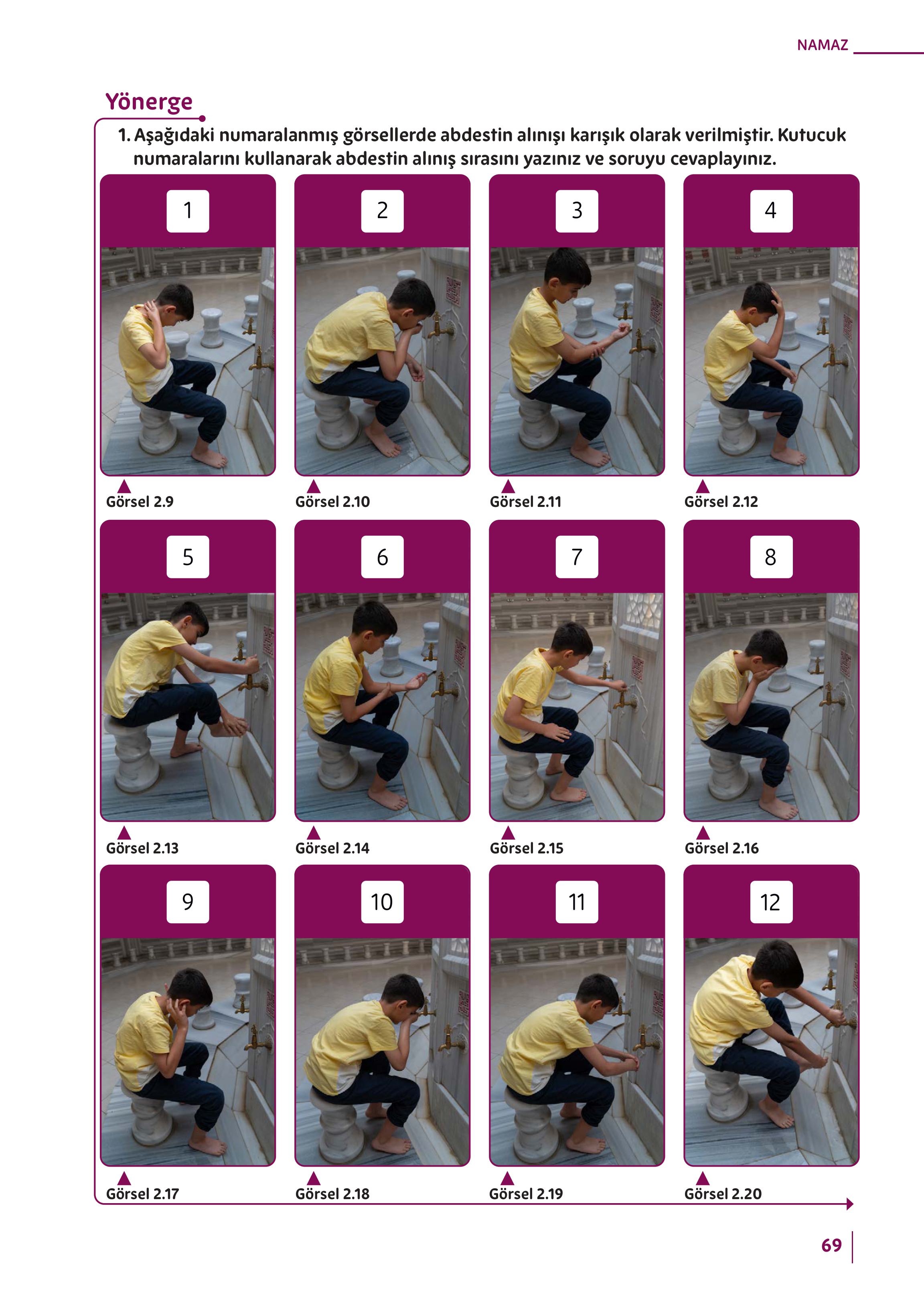 NAMAZ

Yönerge

1. Aşağıdaki numaralanmış görsellerde abdestin alınışı karışık olarak verilmiştir. Kutucuk numaralarını kullanarak abdestin alınış sırasını yazınız ve soruyu cevaplayınız.

1

Görsel 2.9

2

Görsel 2.10

3

Görsel 2.11

4

Görsel 2.12

5

Görsel 2.13

6

Görsel 2.14

7

Görsel 2.15

8

Görsel 2.16

9

Görsel 2.17

10

Görsel 2.18

11

Görsel 2.19

12

Görsel 2.20

69