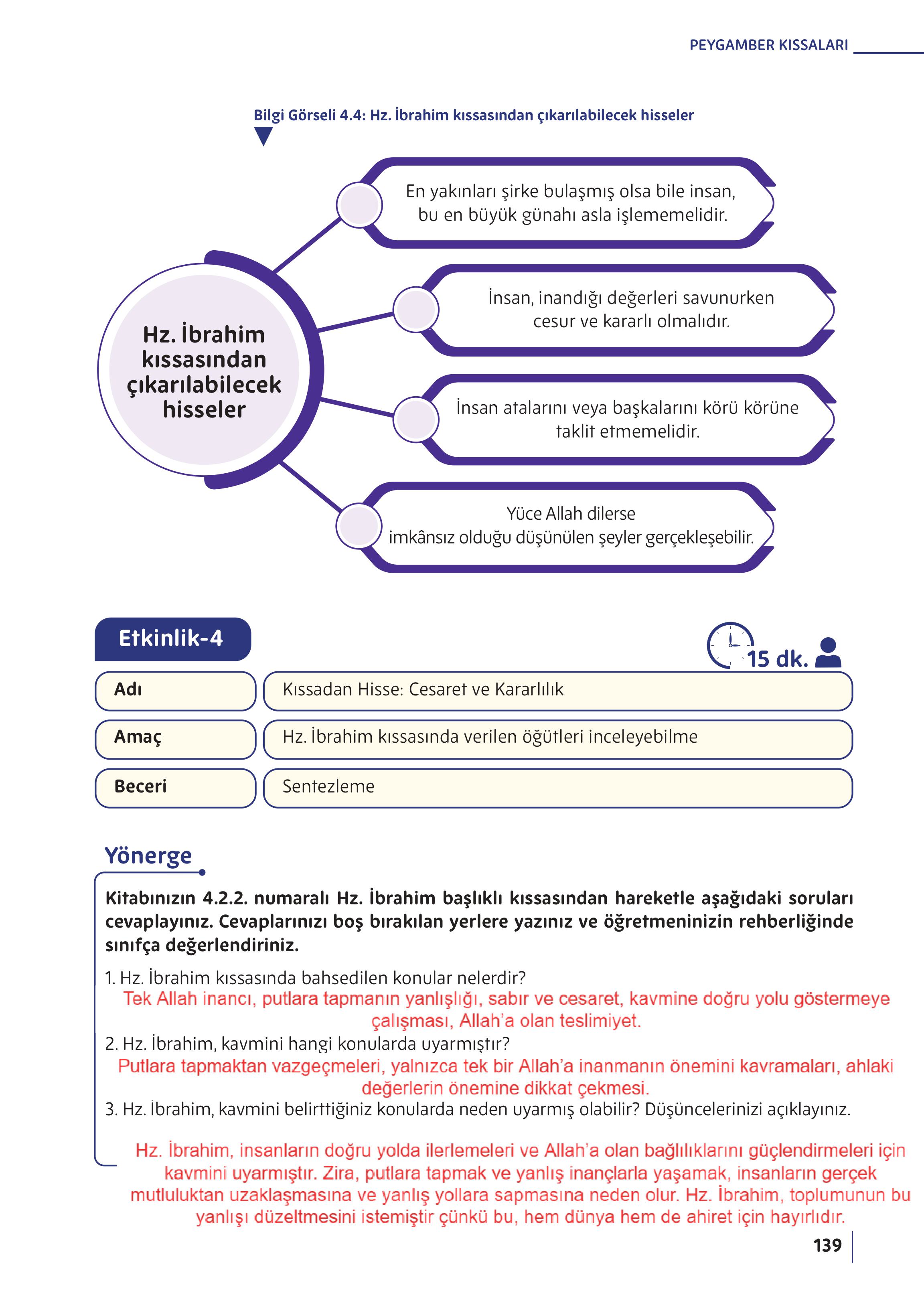 PEYGAMBER KISSALARI

Bilgi Görseli 4.4: Hz. İbrahim kıssasından çıkarılabilecek hisseler

Hz. İbrahim kıssasından çıkarılabilecek hisseler

En yakınları şirke bulaşmış olsa bile insan, bu en büyük günahı asla işlememelidir.

İnsan, inandığı değerleri savunurken cesur ve kararlı olmalıdır.

İnsan atalarını veya başkalarını körü körüne taklit etmemelidir.

Yüce Allah dilerse imkânsız olduğu düşünülen şeyler gerçekleşebilir.

Etkinlik-4

15 dk.

| Adı | Kıssadan Hisse: Cesaret ve Kararlılık |
|---|---|
| Amaç | Hz. İbrahim kıssasında verilen öğütleri inceleyebilme |
| Beceri | Sentezleme |

Yönerge

Kitabınızın 4.2.2. numaralı Hz. İbrahim başlıklı kıssasından hareketle aşağıdaki soruları cevaplayınız. Cevaplarınızı boş bırakılan yerlere yazınız ve öğretmeninizin rehberliğinde sınıfça değerlendiriniz.

1. Hz. İbrahim kıssasında bahsedilen konular nelerdir?
Tek Allah inancı, putlara tapmanın yanlışlığı, sabır ve cesaret, kavmine doğru yolu göstermeye çalışması, Allah'a olan teslimiyet.

2. Hz. İbrahim, kavmini hangi konularda uyarmıştır?
Putlara tapmaktan vazgeçmeleri, yalnızca tek bir Allah'a inanmanın önemini kavramaları, ahlaki değerlerin önemine dikkat çekmesi.

3. Hz. İbrahim, kavmini belirttiğiniz konularda neden uyarmış olabilir? Düşüncelerinizi açıklayınız.

Hz. İbrahim, insanların doğru yolda ilerlemeleri ve Allah'a olan bağlılıklarını güçlendirmeleri için kavmini uyarmıştır. Zira, putlara tapmak ve yanlış inançlarla yaşamak, insanların gerçek mutluluktan uzaklaşmasına ve yanlış yollara sapmasına neden olur. Hz. İbrahim, toplumunun bu yanlışı düzeltmesini istemiştir çünkü bu, hem dünya hem de ahiret için hayırlıdır.

139