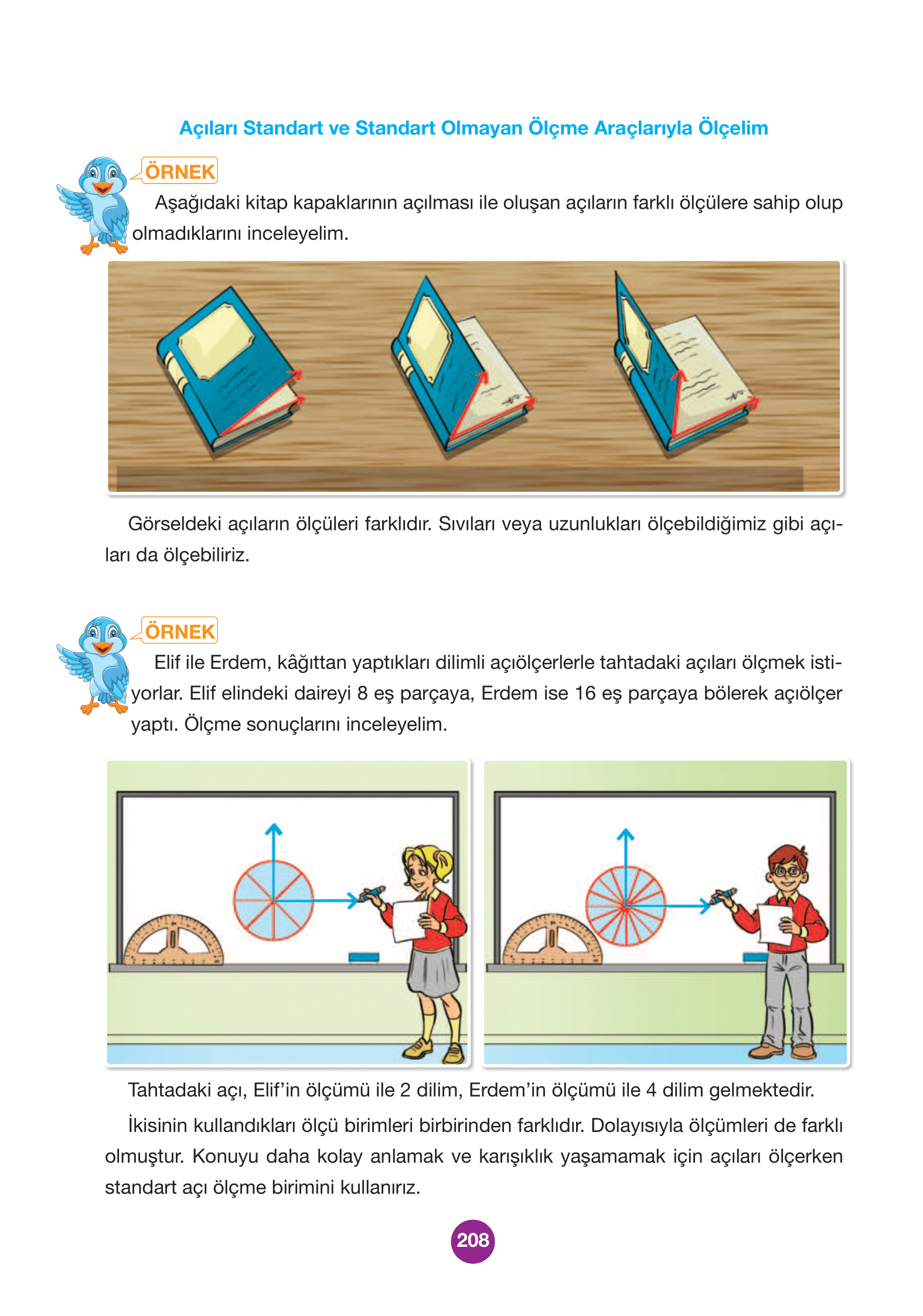 Açıları Standart ve Standart Olmayan Ölçme Araçlarıyla Ölçelim

ÖRNEK

Aşağıdaki kitap kapaklarının açılması ile oluşan açıların farklı ölçülere sahip olup olmadıklarını inceleyelim.

Görseldeki açıların ölçüleri farklıdır. Sıvıları veya uzunlukları ölçebildiğimiz gibi açıları da ölçebiliriz.

ÖRNEK

Elif ile Erdem, kâğıttan yaptıkları dilimli açıölçerlerle tahtadaki açıları ölçmek istiyorlar. Elif elindeki daireyi 8 eş parçaya, Erdem ise 16 eş parçaya bölerek açıölçer yaptı. Ölçme sonuçlarını inceleyelim.

Tahtadaki açı, Elif'in ölçümü ile 2 dilim, Erdem'in ölçümü ile 4 dilim gelmektedir.

İkisinin kullandıkları ölçü birimleri birbirinden farklıdır. Dolayısıyla ölçümleri de farklı olmuştur. Konuyu daha kolay anlamak ve karışıklık yaşamamak için açıları ölçerken standart açı ölçme birimini kullanırız.

208