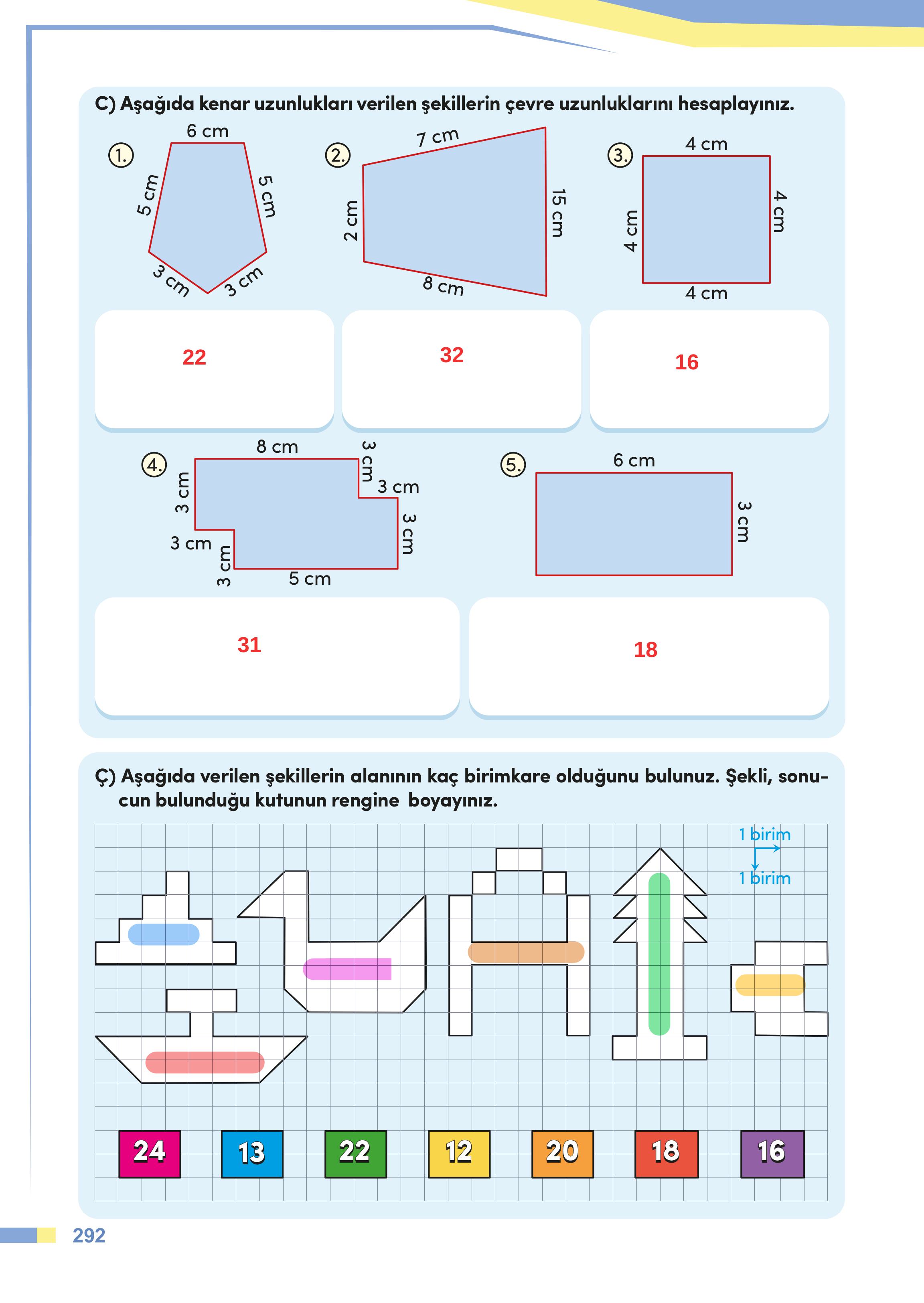 C) Aşağıda kenar uzunlukları verilen şekillerin çevre uzunluklarını hesaplayınız.

1.
6 cm
5 cm
5 cm
3 cm
3 cm

2.
7 cm
2 cm
15 cm
8 cm

3.
4 cm
4 cm
4 cm
4 cm

22

32

16

4.
8 cm
3 cm
3 cm
3 cm
3 cm
3 cm
3 cm
5 cm

5.
6 cm
3 cm

31

18

Ç) Aşağıda verilen şekillerin alanının kaç birimkare olduğunu bulunuz. Şekli, sonucun bulunduğu kutunun rengine boyayınız.

1 birim
1 birim

24
13
22
12
20
18
16

292