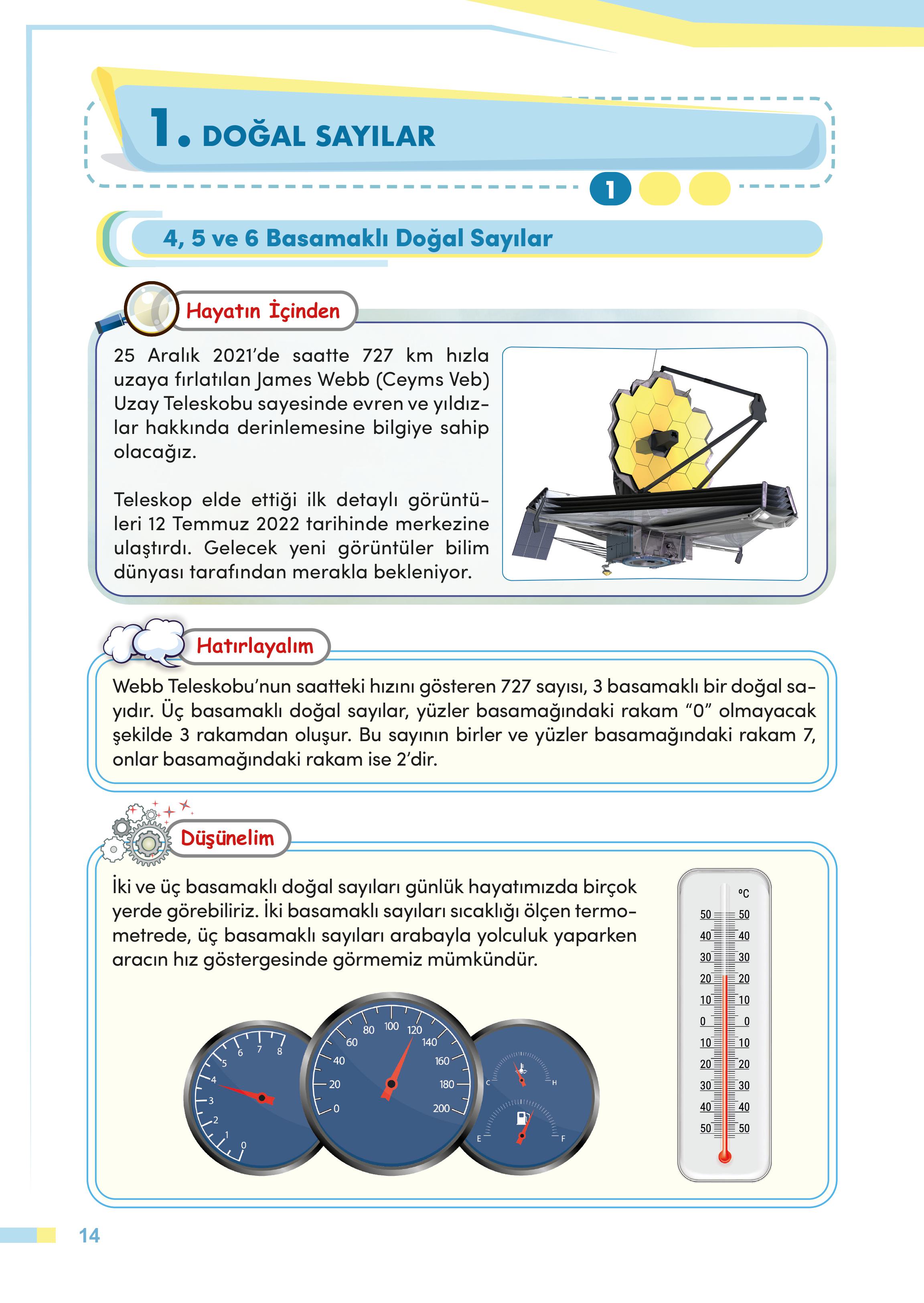 1. DOĞAL SAYILAR

1

4, 5 ve 6 Basamaklı Doğal Sayılar

Hayatın İçinden

25 Aralık 2021'de saatte 727 km hızla uzaya fırlatılan James Webb (Ceyms Veb) Uzay Teleskobu sayesinde evren ve yıldızlar hakkında derinlemesine bilgiye sahip olacağız.

Teleskop elde ettiği ilk detaylı görüntüleri 12 Temmuz 2022 tarihinde merkezine ulaştırdı. Gelecek yeni görüntüler bilim dünyası tarafından merakla bekleniyor.

Hatırlayalım

Webb Teleskobu'nun saatteki hızını gösteren 727 sayısı, 3 basamaklı bir doğal sayıdır. Üç basamaklı doğal sayılar, yüzler basamağındaki rakam "0" olmayacak şekilde 3 rakamdan oluşur. Bu sayının birler ve yüzler basamağındaki rakam 7, onlar basamağındaki rakam ise 2'dir.

Düşünelim

İki ve üç basamaklı doğal sayıları günlük hayatımızda birçok yerde görebiliriz. İki basamaklı sayıları sıcaklığı ölçen termometrede, üç basamaklı sayıları arabayla yolculuk yaparken aracın hız göstergesinde görmemiz mümkündür.

0 1 2 3 4 5 6 7 8

0 20 40 60 80 100 120 140 160 180 200

C H E F

°C
50 50
40 40
30 30
20 20
10 10
0 0
10 10
20 20
30 30
40 40
50 50

14