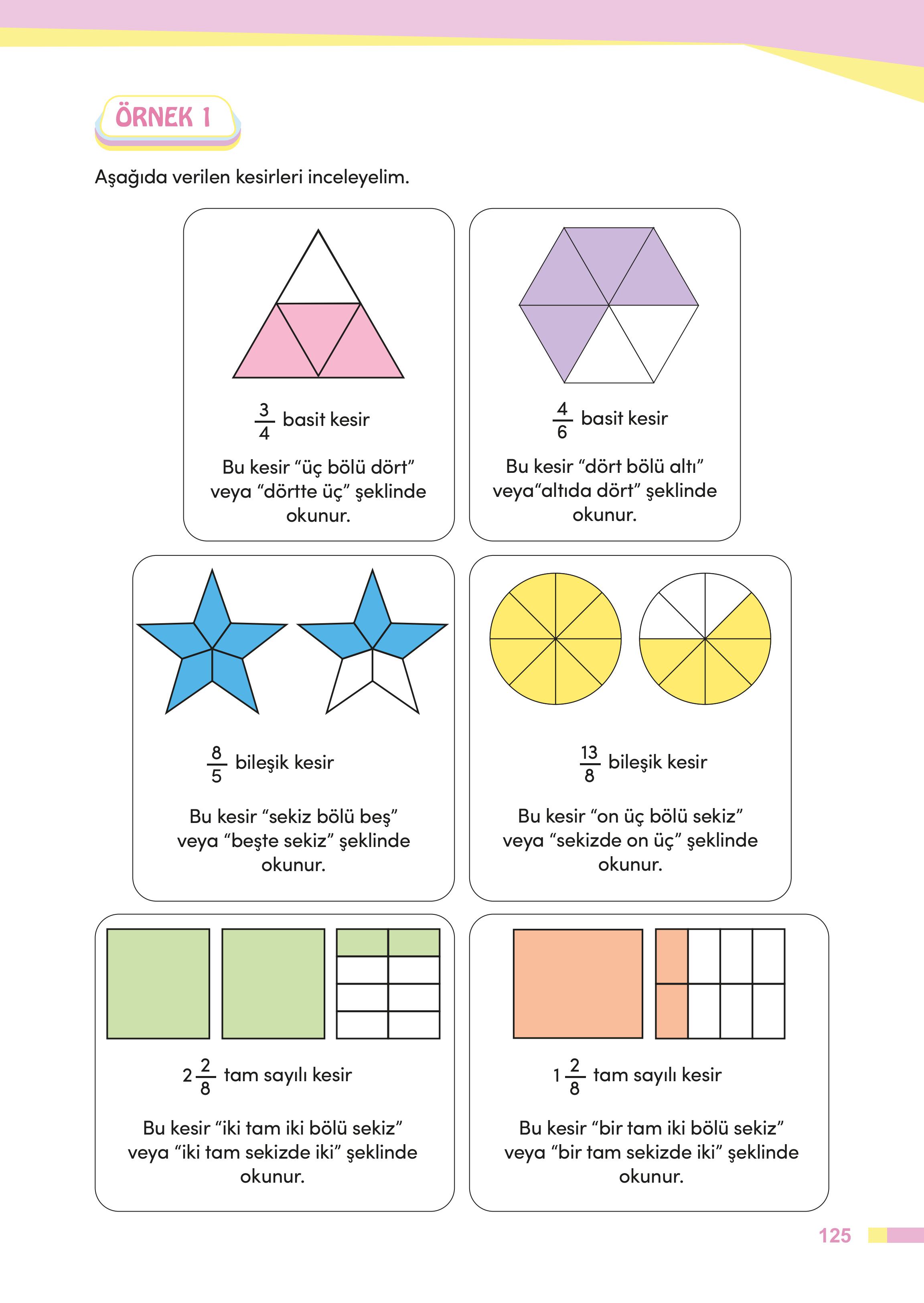 ÖRNEK 1

Aşağıda verilen kesirleri inceleyelim.

$\frac{3}{4}$ basit kesir

Bu kesir “üç bölü dört” veya “dörtte üç” şeklinde okunur.

$\frac{4}{6}$ basit kesir

Bu kesir “dört bölü altı” veya“altıda dört” şeklinde okunur.

$\frac{8}{5}$ bileşik kesir

Bu kesir “sekiz bölü beş” veya “beşte sekiz” şeklinde okunur.

$\frac{13}{8}$ bileşik kesir

Bu kesir “on üç bölü sekiz” veya “sekizde on üç” şeklinde okunur.

$2\frac{2}{8}$ tam sayılı kesir

Bu kesir “iki tam iki bölü sekiz” veya “iki tam sekizde iki” şeklinde okunur.

$1\frac{2}{8}$ tam sayılı kesir

Bu kesir “bir tam iki bölü sekiz” veya “bir tam sekizde iki” şeklinde okunur.

125