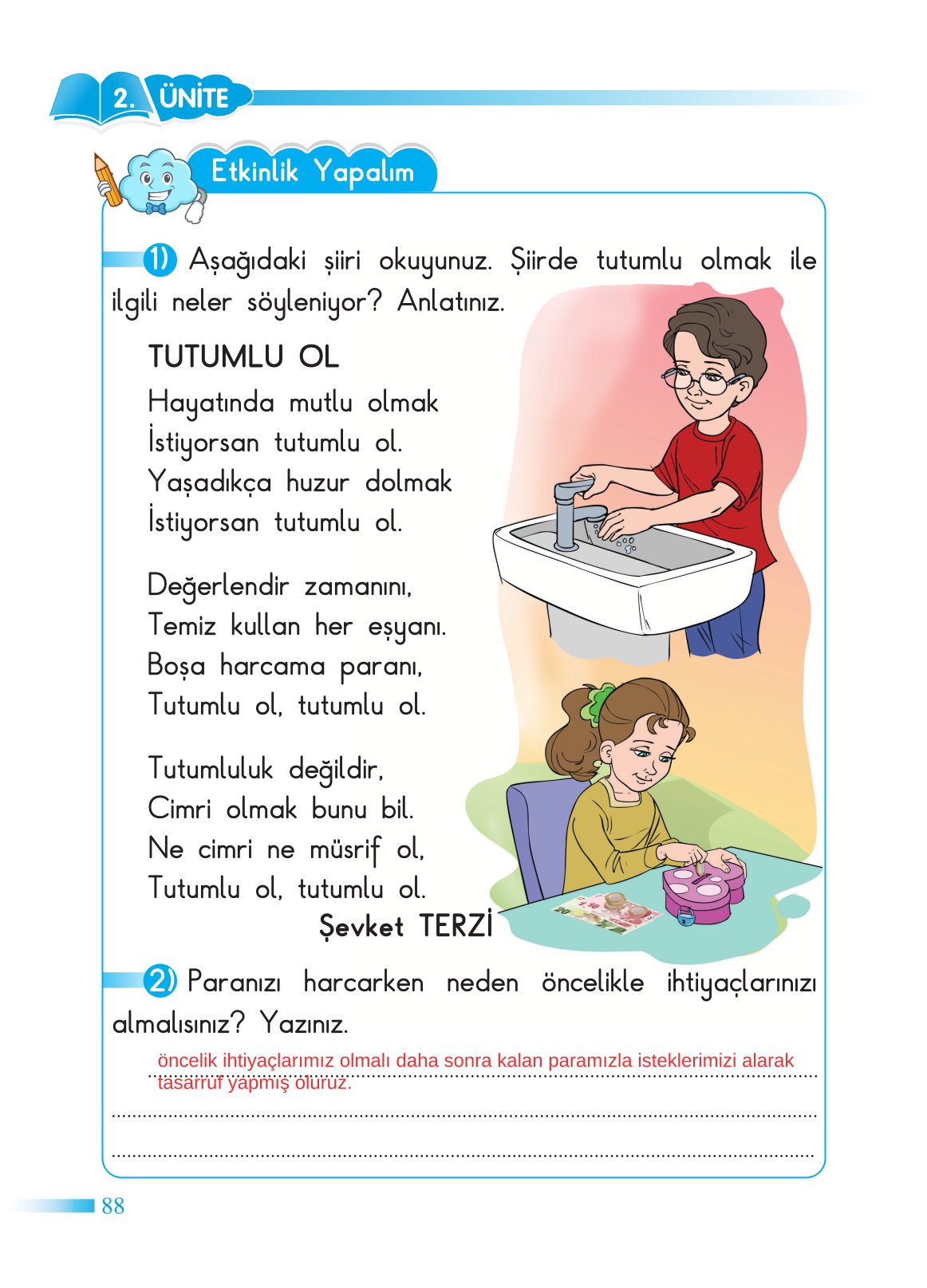 2. ÜNİTE

Etkinlik Yapalım

1) Aşağıdaki şiiri okuyunuz. Şiirde tutumlu olmak ile ilgili neler söyleniyor? Anlatınız.

TUTUMLU OL

Hayatında mutlu olmak
İstiyorsan tutumlu ol.
Yaşadıkça huzur dolmak
İstiyorsan tutumlu ol.

Değerlendir zamanını,
Temiz kullan her eşyanı.
Boşa harcama paranı,
Tutumlu ol, tutumlu ol.

Tutumluluk değildir,
Cimri olmak bunu bil.
Ne cimri ne müsrif ol,
Tutumlu ol, tutumlu ol.

Şevket TERZİ

2) Paranızı harcarken neden öncelikle ihtiyaçlarınızı almalısınız? Yazınız.

öncelik ihtiyaçlarımız olmalı daha sonra kalan paramızla isteklerimizi alarak tasarruf yapmış oluruz.

88