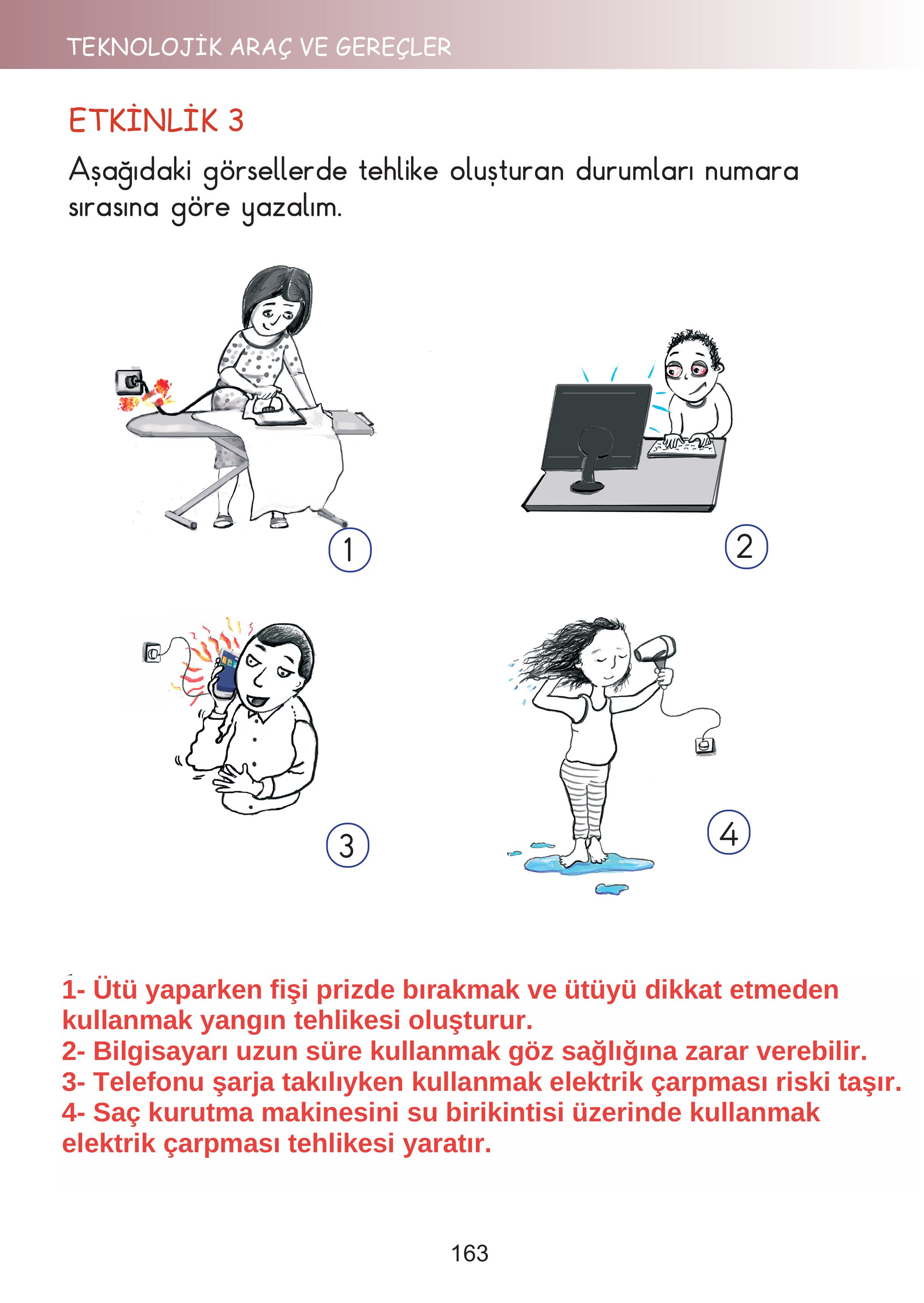 TEKNOLOJİK ARAÇ VE GEREÇLER

ETKİNLİK 3

Aşağıdaki görsellerde tehlike oluşturan durumları numara sırasına göre yazalım.

1

2

3

4

1- Ütü yaparken fişi prizde bırakmak ve ütüyü dikkat etmeden kullanmak yangın tehlikesi oluşturur.
2- Bilgisayarı uzun süre kullanmak göz sağlığına zarar verebilir.
3- Telefonu şarja takılıyken kullanmak elektrik çarpması riski taşır.
4- Saç kurutma makinesini su birikintisi üzerinde kullanmak elektrik çarpması tehlikesi yaratır.

163