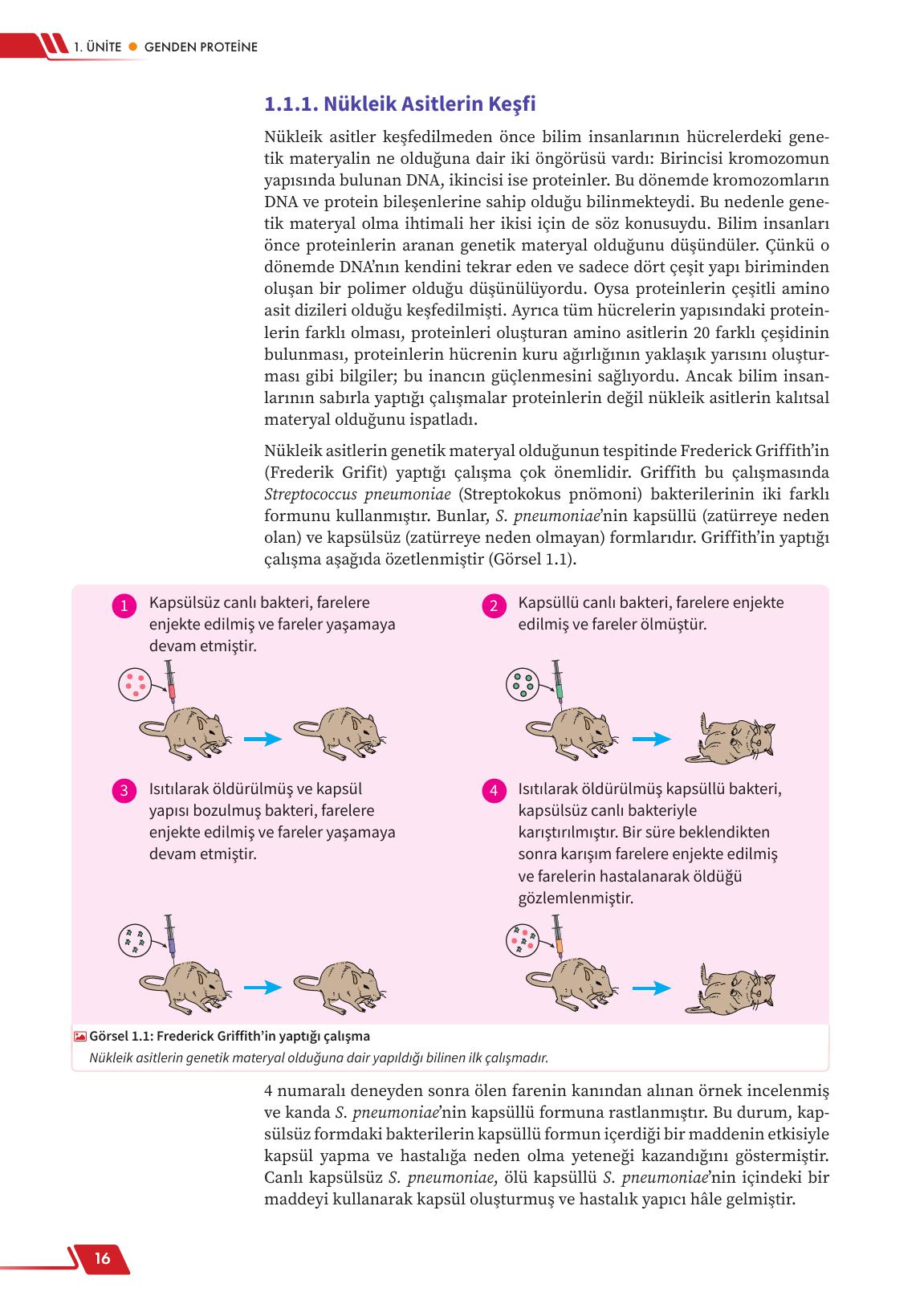 1. ÜNİTE ● GENDEN PROTEİNE

1.1.1. Nükleik Asitlerin Keşfi

Nükleik asitler keşfedilmeden önce bilim insanlarının hücrelerdeki genetik materyalin ne olduğuna dair iki öngörüsü vardı: Birincisi kromozomun yapısında bulunan DNA, ikincisi ise proteinler. Bu dönemde kromozomların DNA ve protein bileşenlerine sahip olduğu bilinmekteydi. Bu nedenle genetik materyal olma ihtimali her ikisi için de söz konusuydu. Bilim insanları önce proteinlerin aranan genetik materyal olduğunu düşündüler. Çünkü o dönemde DNA'nın kendini tekrar eden ve sadece dört çeşit yapı biriminden oluşan bir polimer olduğu düşünülüyordu. Oysa proteinlerin çeşitli amino asit dizileri olduğu keşfedilmişti. Ayrıca tüm hücrelerin yapısındaki proteinlerin farklı olması, proteinleri oluşturan amino asitlerin 20 farklı çeşidinin bulunması, proteinlerin hücrenin kuru ağırlığının yaklaşık yarısını oluşturması gibi bilgiler; bu inancın güçlenmesini sağlıyordu. Ancak bilim insanlarının sabırla yaptığı çalışmalar proteinlerin değil nükleik asitlerin kalıtsal materyal olduğunu ispatladı.

Nükleik asitlerin genetik materyal olduğunun tespitinde Frederick Griffith'in (Frederik Grifit) yaptığı çalışma çok önemlidir. Griffith bu çalışmasında Streptococcus pneumoniae (Streptokokus pnömoni) bakterilerinin iki farklı formunu kullanmıştır. Bunlar, S. pneumoniae'nin kapsüllü (zatürreye neden olan) ve kapsülsüz (zatürreye neden olmayan) formlarıdır. Griffith'in yaptığı çalışma aşağıda özetlenmiştir (Görsel 1.1).

1 Kapsülsüz canlı bakteri, farelere enjekte edilmiş ve fareler yaşamaya devam etmiştir.

2 Kapsüllü canlı bakteri, farelere enjekte edilmiş ve fareler ölmüştür.

3 Isıtılarak öldürülmüş ve kapsül yapısı bozulmuş bakteri, farelere enjekte edilmiş ve fareler yaşamaya devam etmiştir.

4 Isıtılarak öldürülmüş kapsüllü bakteri, kapsülsüz canlı bakteriyle karıştırılmıştır. Bir süre beklendikten sonra karışım farelere enjekte edilmiş ve farelerin hastalanarak öldüğü gözlemlenmiştir.

Görsel 1.1: Frederick Griffith'in yaptığı çalışma
Nükleik asitlerin genetik materyal olduğuna dair yapıldığı bilinen ilk çalışmadır.

4 numaralı deneyden sonra ölen farenin kanından alınan örnek incelenmiş ve kanda S. pneumoniae'nin kapsüllü formuna rastlanmıştır. Bu durum, kapsülsüz formdaki bakterilerin kapsüllü formun içerdiği bir maddenin etkisiyle kapsül yapma ve hastalığa neden olma yeteneği kazandığını göstermiştir. Canlı kapsülsüz S. pneumoniae, ölü kapsüllü S. pneumoniae'nin içindeki bir maddeyi kullanarak kapsül oluşturmuş ve hastalık yapıcı hâle gelmiştir.

16