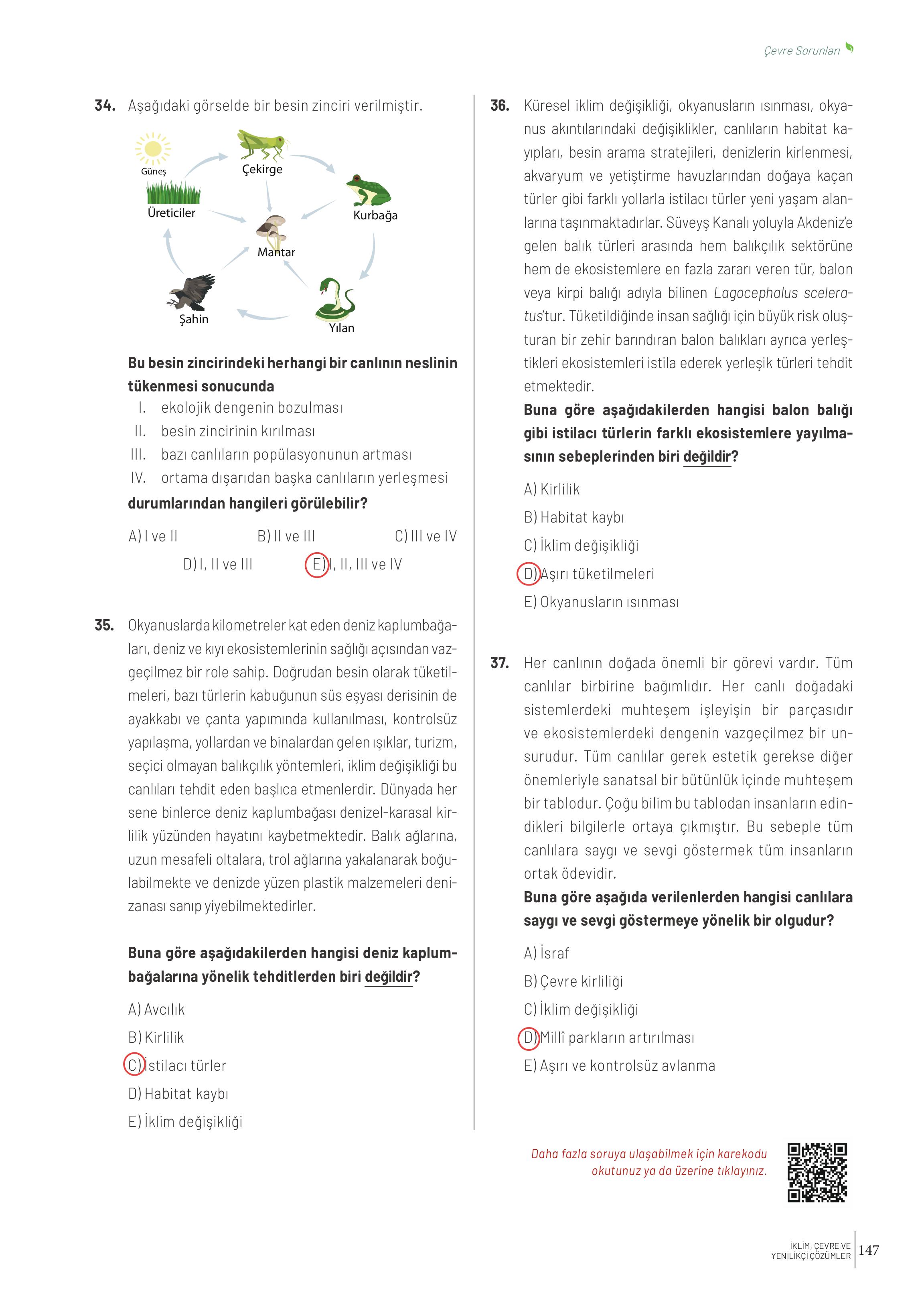 Çevre Sorunları

34. Aşağıdaki görselde bir besin zinciri verilmiştir.

Güneş
Çekirge
Üreticiler
Kurbağa
Mantar
Şahin
Yılan

Bu besin zincirindeki herhangi bir canlının neslinin tükenmesi sonucunda

I. ekolojik dengenin bozulması
II. besin zincirinin kırılması
III. bazı canlıların popülasyonunun artması
IV. ortama dışarıdan başka canlıların yerleşmesi

durumlarından hangileri görülebilir?

A) I ve II
B) II ve III
C) III ve IV
D) I, II ve III
E) I, II, III ve IV

35. Okyanuslarda kilometreler kat eden deniz kaplumbağaları, deniz ve kıyı ekosistemlerinin sağlığı açısından vazgeçilmez bir role sahip. Doğrudan besin olarak tüketilmeleri, bazı türlerin kabuğunun süs eşyası derisinin de ayakkabı ve çanta yapımında kullanılması, kontrolsüz yapılaşma, yollardan ve binalardan gelen ışıklar, turizm, seçici olmayan balıkçılık yöntemleri, iklim değişikliği bu canlıları tehdit eden başlıca etmenlerdir. Dünyada her sene binlerce deniz kaplumbağası denizel-karasal kirlilik yüzünden hayatını kaybetmektedir. Balık ağlarına, uzun mesafeli oltalara, trol ağlarına yakalanarak boğulabilmekte ve denizde yüzen plastik malzemeleri denizanası sanıp yiyebilmektedirler.

Buna göre aşağıdakilerden hangisi deniz kaplumbağalarına yönelik tehditlerden biri değildir?

A) Avcılık
B) Kirlilik
C) İstilacı türler
D) Habitat kaybı
E) İklim değişikliği

36. Küresel iklim değişikliği, okyanusların ısınması, okyanus akıntılarındaki değişiklikler, canlıların habitat kayıpları, besin arama stratejileri, denizlerin kirlenmesi, akvaryum ve yetiştirme havuzlarından doğaya kaçan türler gibi farklı yollarla istilacı türler yeni yaşam alanlarına taşınmaktadırlar. Süveyş Kanalı yoluyla Akdeniz'e gelen balık türleri arasında hem balıkçılık sektörüne hem de ekosistemlere en fazla zararı veren tür, balon veya kirpi balığı adıyla bilinen Lagocephalus sceleratus'tur. Tüketildiğinde insan sağlığı için büyük risk oluşturan bir zehir barındıran balon balıkları ayrıca yerleştikleri ekosistemleri istila ederek yerleşik türleri tehdit etmektedir.

Buna göre aşağıdakilerden hangisi balon balığı gibi istilacı türlerin farklı ekosistemlere yayılmasının sebeplerinden biri değildir?

A) Kirlilik
B) Habitat kaybı
C) İklim değişikliği
D) Aşırı tüketilmeleri
E) Okyanusların ısınması

37. Her canlının doğada önemli bir görevi vardır. Tüm canlılar birbirine bağımlıdır. Her canlı doğadaki sistemlerdeki muhteşem işleyişin bir parçasıdır ve ekosistemlerdeki dengenin vazgeçilmez bir unsurudur. Tüm canlılar gerek estetik gerekse diğer önemleriyle sanatsal bir bütünlük içinde muhteşem bir tablodur. Çoğu bilim bu tablodan insanların edindikleri bilgilerle ortaya çıkmıştır. Bu sebeple tüm canlılara saygı ve sevgi göstermek tüm insanların ortak ödevidir.

Buna göre aşağıda verilenlerden hangisi canlılara saygı ve sevgi göstermeye yönelik bir olgudur?

A) İsraf
B) Çevre kirliliği
C) İklim değişikliği
D) Millî parkların artırılması
E) Aşırı ve kontrolsüz avlanma

Daha fazla soruya ulaşabilmek için karekodu okutunuz ya da üzerine tıklayınız.

İKLİM, ÇEVRE VE YENİLİKÇİ ÇÖZÜMLER 147