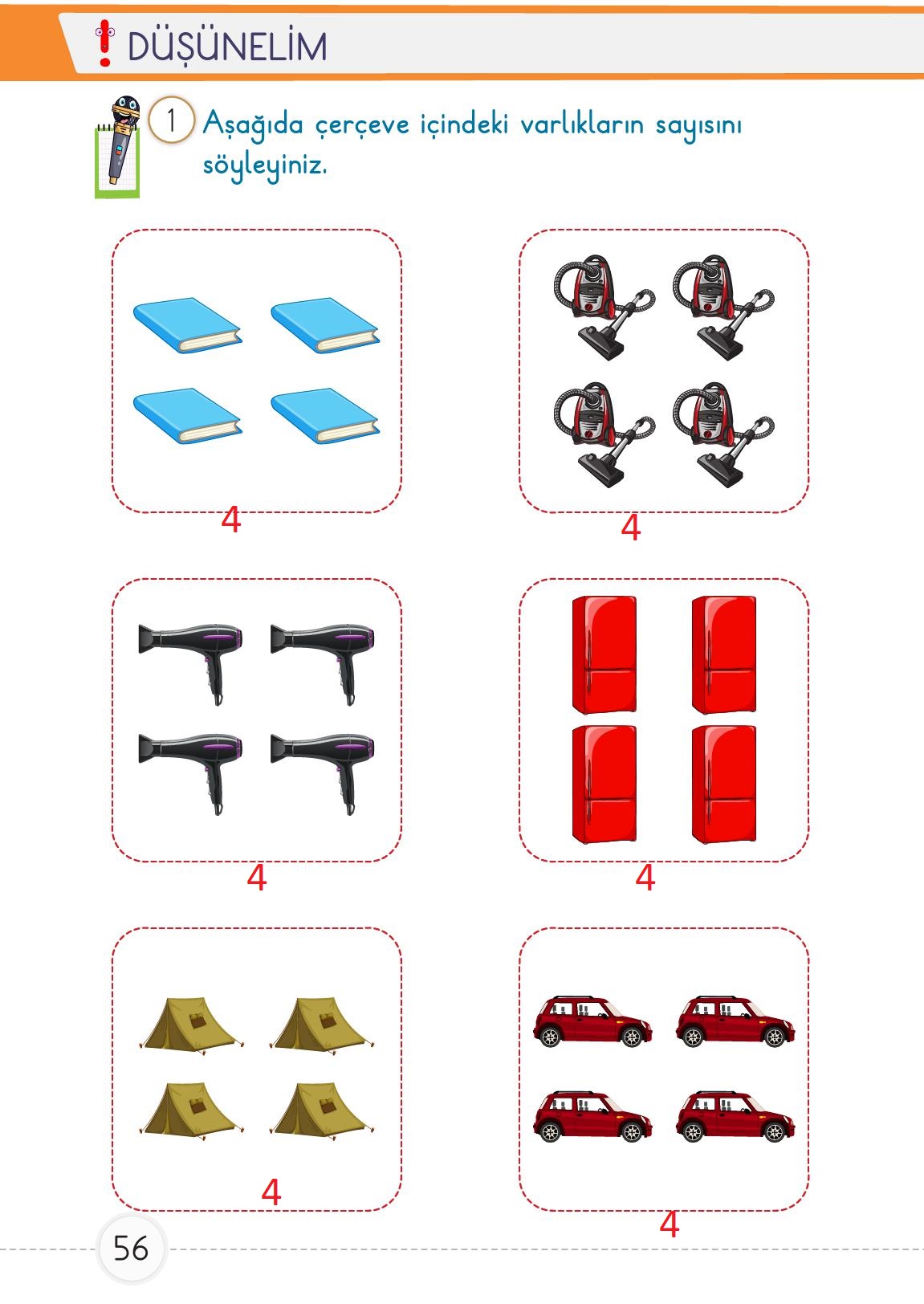 DÜŞÜNELİM

1 Aşağıda çerçeve içindeki varlıkların sayısını söyleyiniz.

4

4

4

4

4

4

56