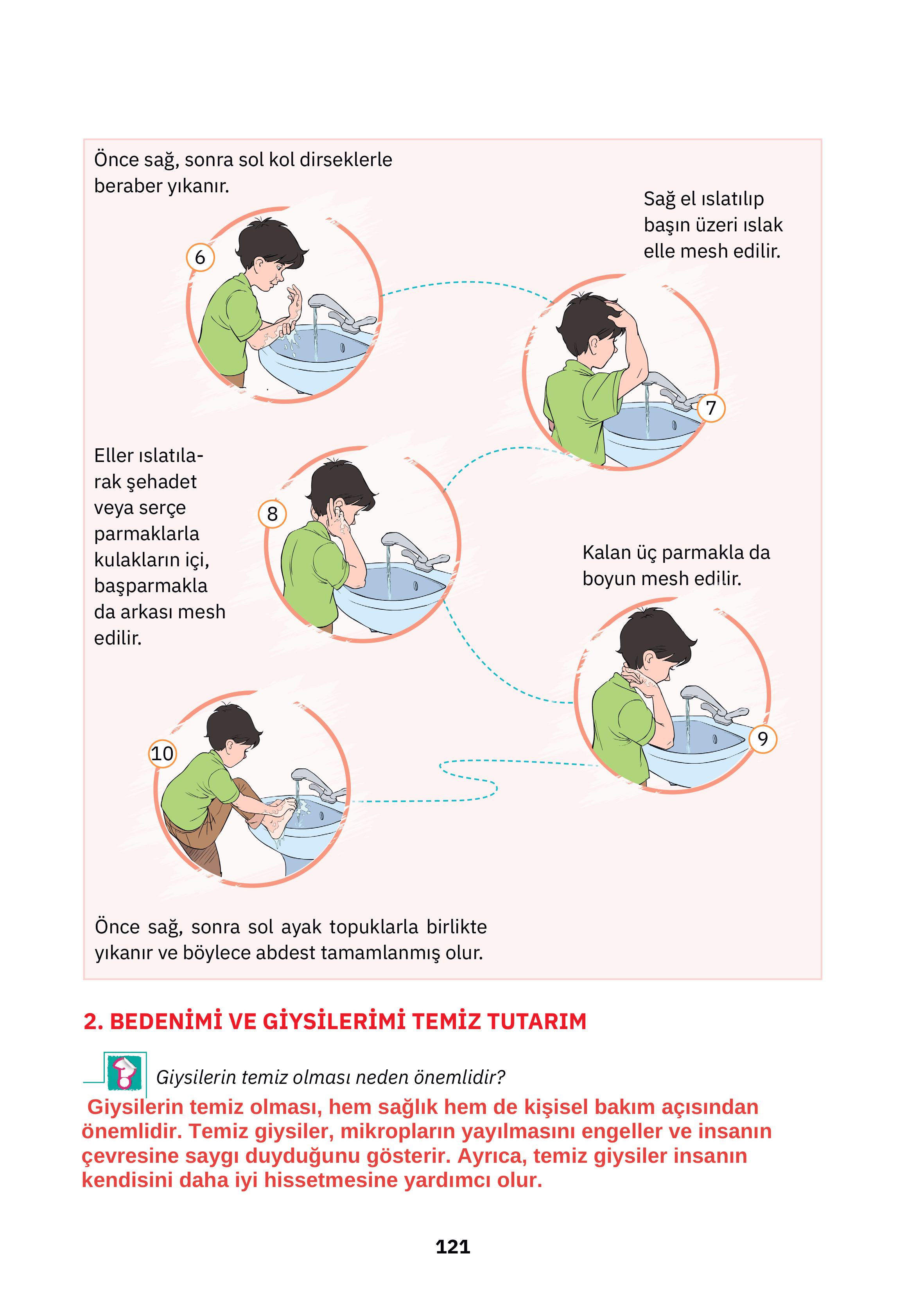 Önce sağ, sonra sol kol dirseklerle beraber yıkanır.

6

Sağ el ıslatılıp başın üzeri ıslak elle mesh edilir.

7

Eller ıslatılarak şehadet veya serçe parmaklarla kulakların içi, başparmakla da arkası mesh edilir.

8

Kalan üç parmakla da boyun mesh edilir.

9

10

Önce sağ, sonra sol ayak topuklarla birlikte yıkanır ve böylece abdest tamamlanmış olur.

2. BEDENİMİ VE GİYSİLERİMİ TEMİZ TUTARIM

Giysilerin temiz olması neden önemlidir?

Giysilerin temiz olması, hem sağlık hem de kişisel bakım açısından önemlidir. Temiz giysiler, mikropların yayılmasını engeller ve insanın çevresine saygı duyduğunu gösterir. Ayrıca, temiz giysiler insanın kendisini daha iyi hissetmesine yardımcı olur.

121