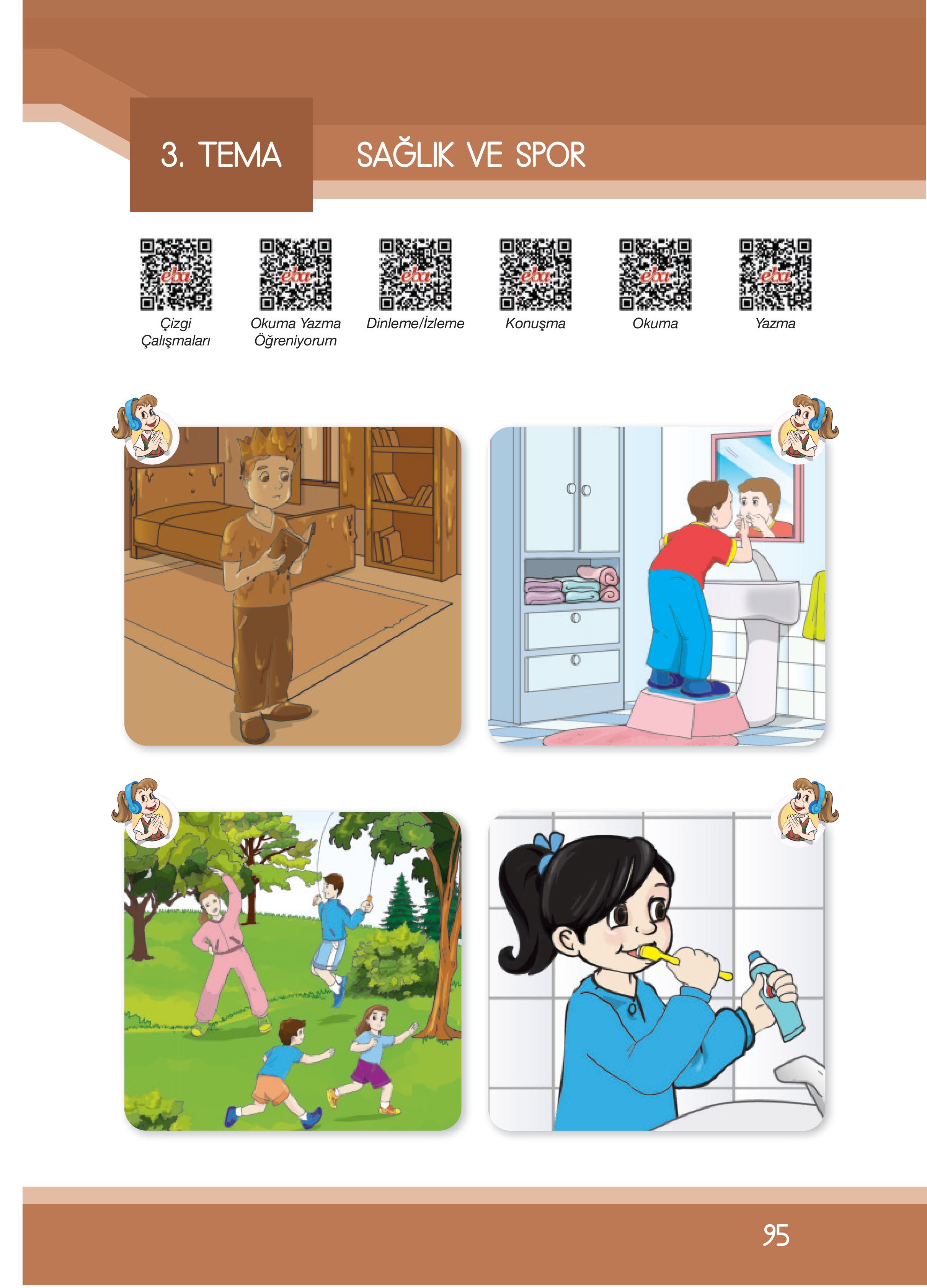 3. TEMA

SAĞLIK VE SPOR

eba
Çizgi Çalışmaları

eba
Okuma Yazma Öğreniyorum

eba
Dinleme/İzleme

eba
Konuşma

eba
Okuma

eba
Yazma

95