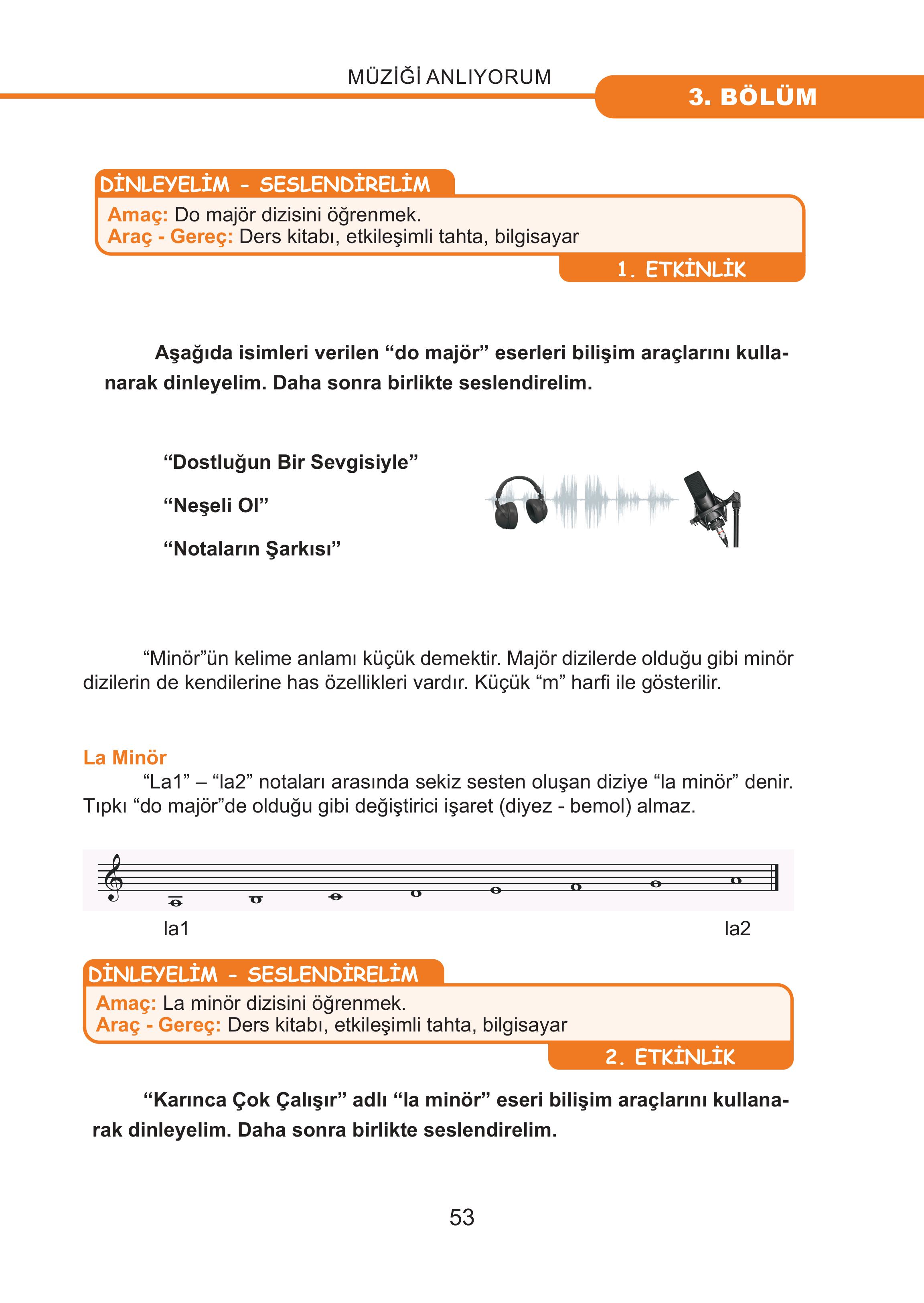 MÜZİĞİ ANLIYORUM

3. BÖLÜM

DİNLEYELİM - SESLENDİRELİM
Amaç: Do majör dizisini öğrenmek.
Araç - Gereç: Ders kitabı, etkileşimli tahta, bilgisayar

1. ETKİNLİK

Aşağıda isimleri verilen “do majör” eserleri bilişim araçlarını kullanarak dinleyelim. Daha sonra birlikte seslendirelim.

“Dostluğun Bir Sevgisiyle”

“Neşeli Ol”

“Notaların Şarkısı”

“Minör”ün kelime anlamı küçük demektir. Majör dizilerde olduğu gibi minör dizilerin de kendilerine has özellikleri vardır. Küçük “m” harfi ile gösterilir.

La Minör
“La1” – “la2” notaları arasında sekiz sesten oluşan diziye “la minör” denir. Tıpkı “do majör”de olduğu gibi değiştirici işaret (diyez - bemol) almaz.

la1

la2

DİNLEYELİM - SESLENDİRELİM
Amaç: La minör dizisini öğrenmek.
Araç - Gereç: Ders kitabı, etkileşimli tahta, bilgisayar

2. ETKİNLİK

“Karınca Çok Çalışır” adlı “la minör” eseri bilişim araçlarını kullanarak dinleyelim. Daha sonra birlikte seslendirelim.

53