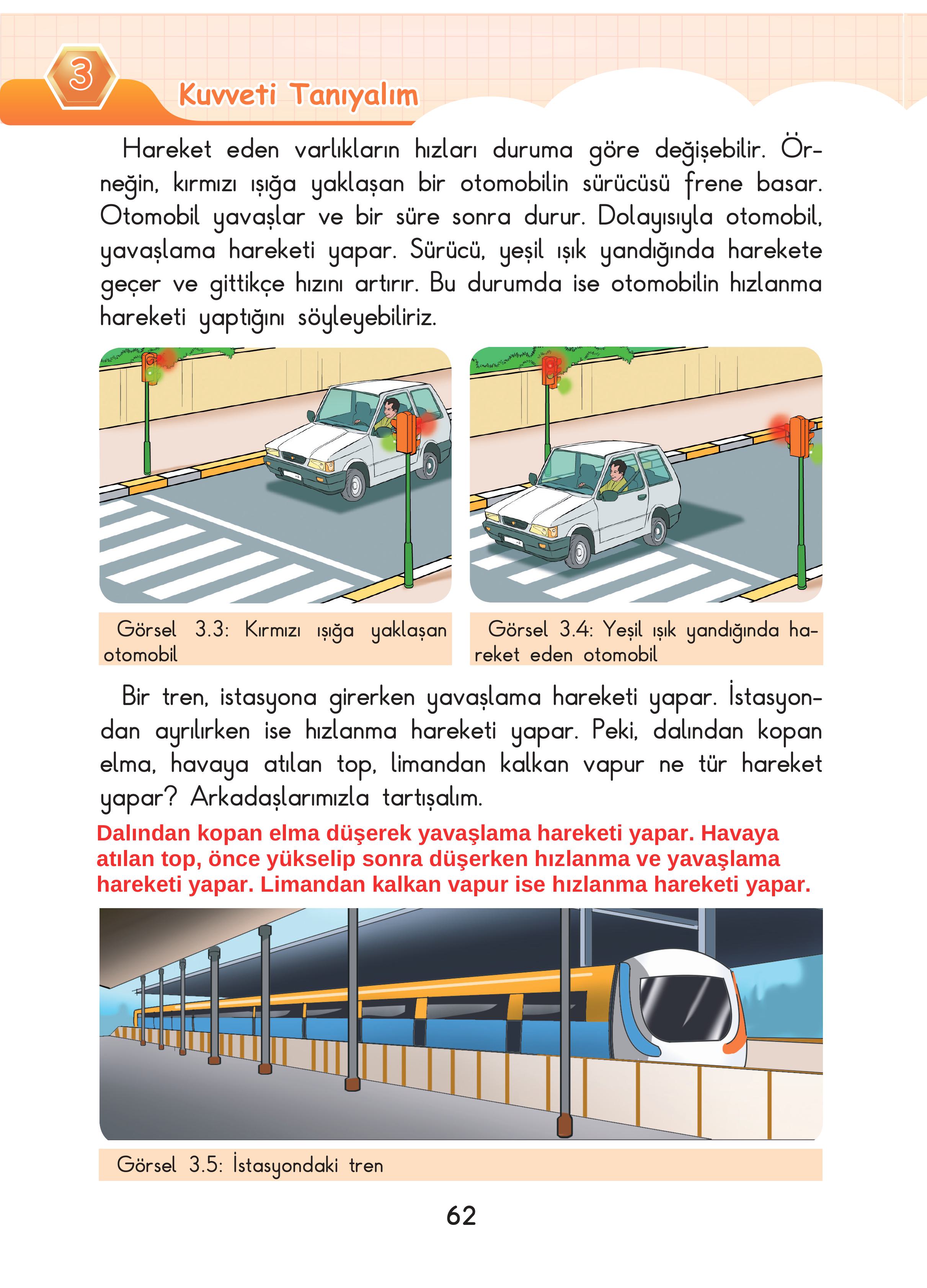 3

Kuvveti Tanıyalım

Hareket eden varlıkların hızları duruma göre değişebilir. Örneğin, kırmızı ışığa yaklaşan bir otomobilin sürücüsü frene basar. Otomobil yavaşlar ve bir süre sonra durur. Dolayısıyla otomobil, yavaşlama hareketi yapar. Sürücü, yeşil ışık yandığında harekete geçer ve gittikçe hızını artırır. Bu durumda ise otomobilin hızlanma hareketi yaptığını söyleyebiliriz.

Görsel 3.3: Kırmızı ışığa yaklaşan otomobil

Görsel 3.4: Yeşil ışık yandığında hareket eden otomobil

Bir tren, istasyona girerken yavaşlama hareketi yapar. İstasyondan ayrılırken ise hızlanma hareketi yapar. Peki, dalından kopan elma, havaya atılan top, limandan kalkan vapur ne tür hareket yapar? Arkadaşlarımızla tartışalım.

Dalından kopan elma düşerek yavaşlama hareketi yapar. Havaya atılan top, önce yükselip sonra düşerken hızlanma ve yavaşlama hareketi yapar. Limandan kalkan vapur ise hızlanma hareketi yapar.

Görsel 3.5: İstasyondaki tren

62