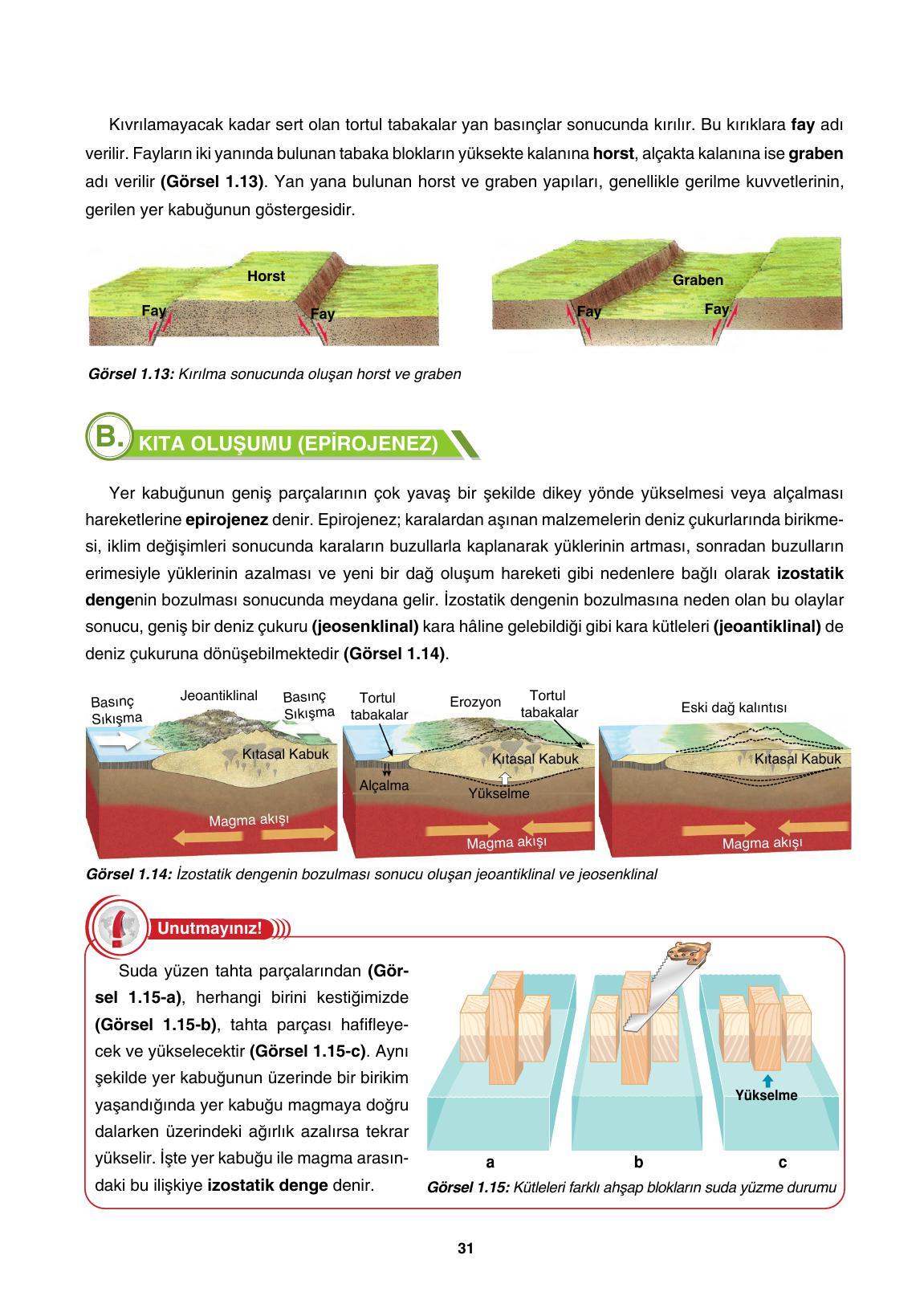 Kıvrılamayacak kadar sert olan tortul tabakalar yan basınçlar sonucunda kırılır. Bu kırıklara fay adı verilir. Fayların iki yanında bulunan tabaka blokların yüksekte kalanına horst, alçakta kalanına ise graben adı verilir (Görsel 1.13). Yan yana bulunan horst ve graben yapıları, genellikle gerilme kuvvetlerinin, gerilen yer kabuğunun göstergesidir.

Horst
Fay
Fay

Graben
Fay
Fay

Görsel 1.13: Kırılma sonucunda oluşan horst ve graben

B. KITA OLUŞUMU (EPİROJENEZ)

Yer kabuğunun geniş parçalarının çok yavaş bir şekilde dikey yönde yükselmesi veya alçalması hareketlerine epirojenez denir. Epirojenez; karalardan aşınan malzemelerin deniz çukurlarında birikmesi, iklim değişimleri sonucunda karaların buzullarla kaplanarak yüklerinin artması, sonradan buzulların erimesiyle yüklerinin azalması ve yeni bir dağ oluşum hareketi gibi nedenlere bağlı olarak izostatik dengenin bozulması sonucunda meydana gelir. İzostatik dengenin bozulmasına neden olan bu olaylar sonucu, geniş bir deniz çukuru (jeosenklinal) kara hâline gelebildiği gibi kara kütleleri (jeoantiklinal) de deniz çukuruna dönüşebilmektedir (Görsel 1.14).

Basınç Sıkışma
Jeoantiklinal
Basınç Sıkışma
Kıtasal Kabuk
Magma akışı
Tortul tabakalar
Erozyon
Tortul tabakalar
Kıtasal Kabuk
Alçalma
Yükselme
Magma akışı
Eski dağ kalıntısı
Kıtasal Kabuk
Magma akışı

Görsel 1.14: İzostatik dengenin bozulması sonucu oluşan jeoantiklinal ve jeosenklinal

Unutmayınız!

Suda yüzen tahta parçalarından (Görsel 1.15-a), herhangi birini kestiğimizde (Görsel 1.15-b), tahta parçası hafifleyecek ve yükselecektir (Görsel 1.15-c). Aynı şekilde yer kabuğunun üzerinde bir birikim yaşandığında yer kabuğu magmaya doğru dalarken üzerindeki ağırlık azalırsa tekrar yükselir. İşte yer kabuğu ile magma arasındaki bu ilişkiye izostatik denge denir.

Yükselme
a
b
c
Görsel 1.15: Kütleleri farklı ahşap blokların suda yüzme durumu

31