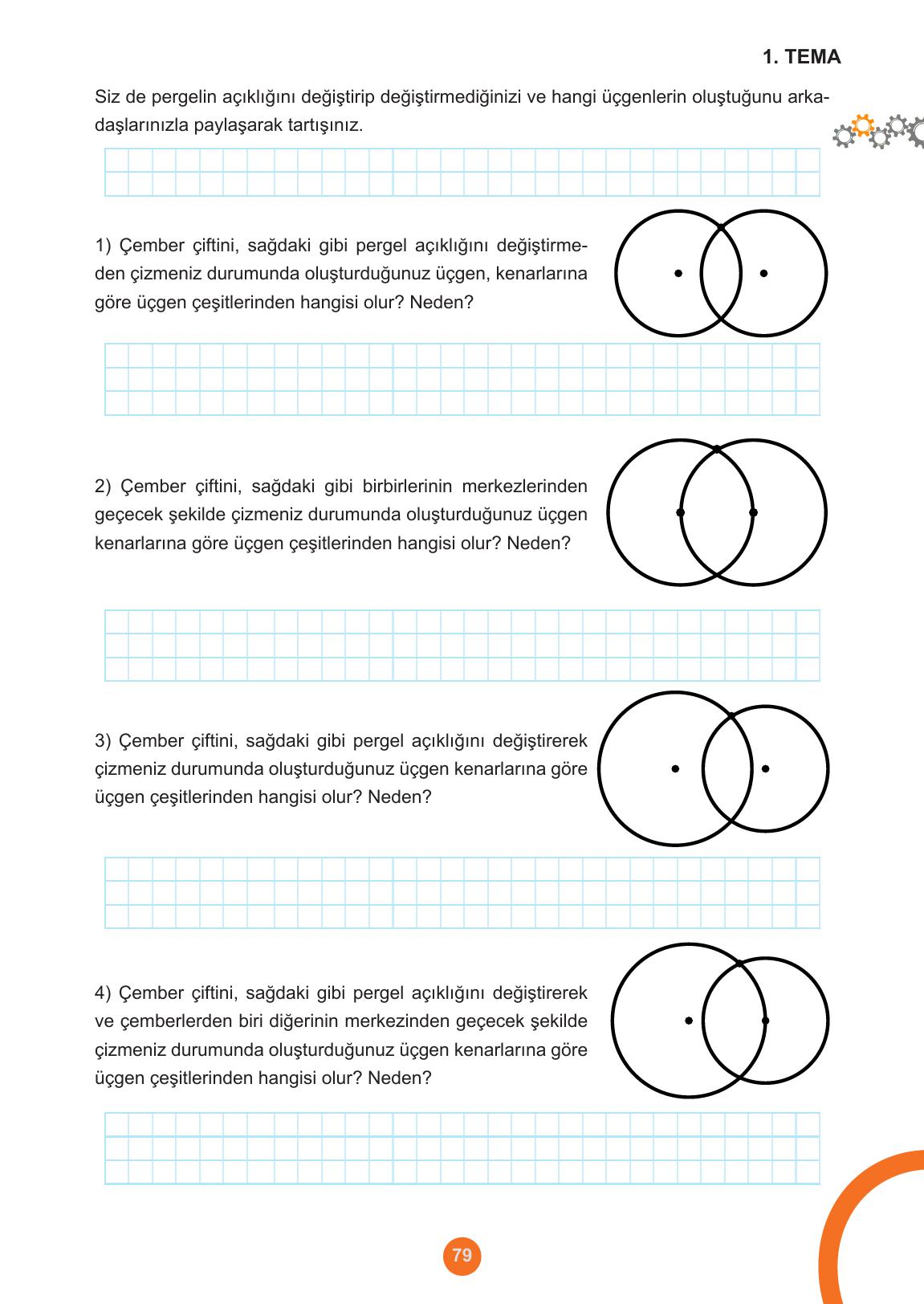 1. TEMA

Siz de pergelin açıklığını değiştirip değiştirmediğinizi ve hangi üçgenlerin oluştuğunu arkadaşlarınızla paylaşarak tartışınız.

1) Çember çiftini, sağdaki gibi pergel açıklığını değiştirmeden çizmeniz durumunda oluşturduğunuz üçgen, kenarlarına göre üçgen çeşitlerinden hangisi olur? Neden?

2) Çember çiftini, sağdaki gibi birbirlerinin merkezlerinden geçecek şekilde çizmeniz durumunda oluşturduğunuz üçgen kenarlarına göre üçgen çeşitlerinden hangisi olur? Neden?

3) Çember çiftini, sağdaki gibi pergel açıklığını değiştirerek çizmeniz durumunda oluşturduğunuz üçgen kenarlarına göre üçgen çeşitlerinden hangisi olur? Neden?

4) Çember çiftini, sağdaki gibi pergel açıklığını değiştirerek ve çemberlerden biri diğerinin merkezinden geçecek şekilde çizmeniz durumunda oluşturduğunuz üçgen kenarlarına göre üçgen çeşitlerinden hangisi olur? Neden?

79