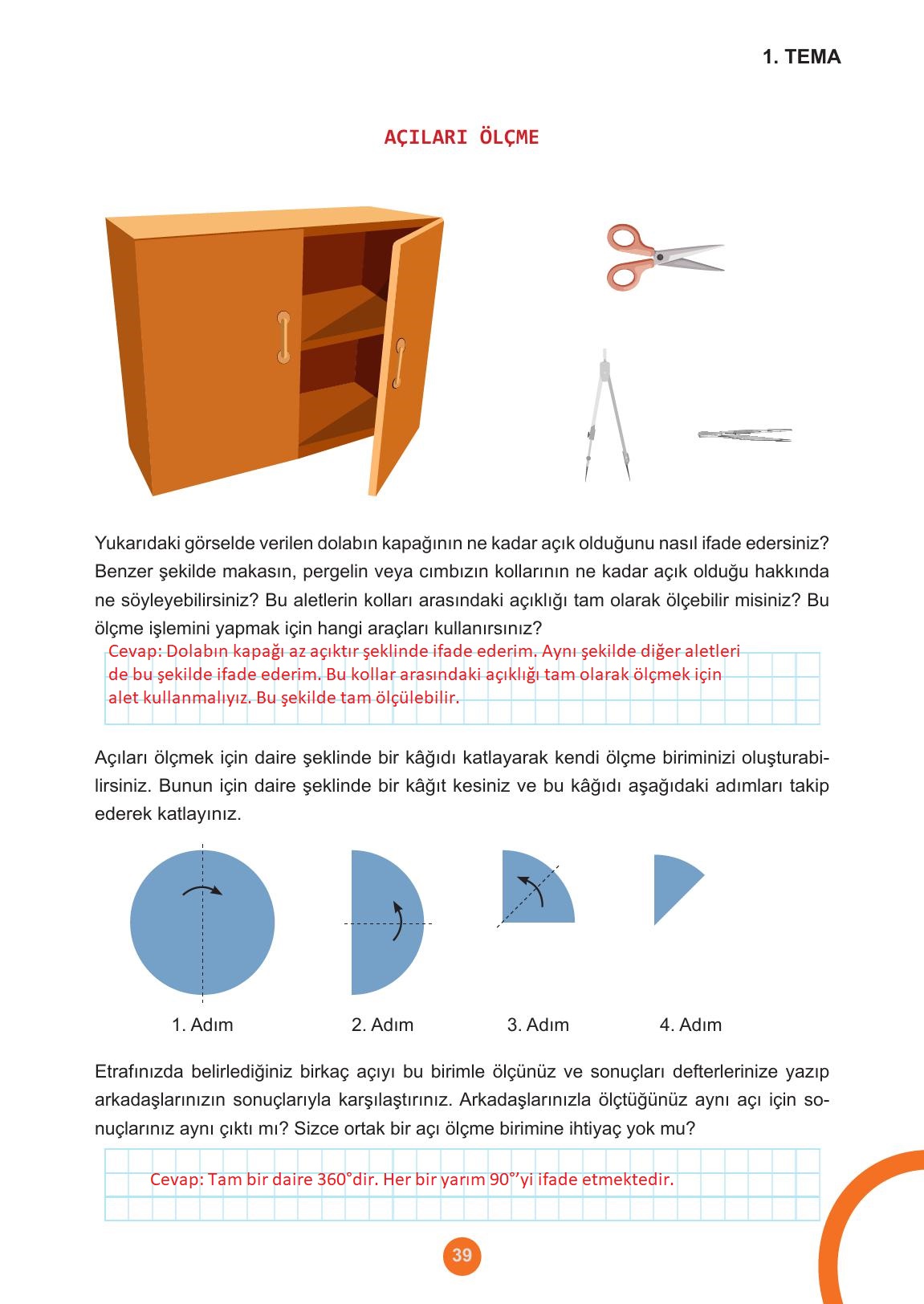 1. TEMA

AÇILARI ÖLÇME

Yukarıdaki görselde verilen dolabın kapağının ne kadar açık olduğunu nasıl ifade edersiniz? Benzer şekilde makasın, pergelin veya cımbızın kollarının ne kadar açık olduğu hakkında ne söyleyebilirsiniz? Bu aletlerin kolları arasındaki açıklığı tam olarak ölçebilir misiniz? Bu ölçme işlemini yapmak için hangi araçları kullanırsınız?

Cevap: Dolabın kapağı az açıktır şeklinde ifade ederim. Aynı şekilde diğer aletleri de bu şekilde ifade ederim. Bu kollar arasındaki açıklığı tam olarak ölçmek için alet kullanmalıyız. Bu şekilde tam ölçülebilir.

Açıları ölçmek için daire şeklinde bir kâğıdı katlayarak kendi ölçme biriminizi oluşturabilirsiniz. Bunun için daire şeklinde bir kâğıt kesiniz ve bu kâğıdı aşağıdaki adımları takip ederek katlayınız.

1. Adım

2. Adım

3. Adım

4. Adım

Etrafınızda belirlediğiniz birkaç açıyı bu birimle ölçünüz ve sonuçları defterlerinize yazıp arkadaşlarınızın sonuçlarıyla karşılaştırınız. Arkadaşlarınızla ölçtüğünüz aynı açı için sonuçlarınız aynı çıktı mı? Sizce ortak bir açı ölçme birimine ihtiyaç yok mu?

Cevap: Tam bir daire 360°dir. Her bir yarım 90°'yi ifade etmektedir.

39